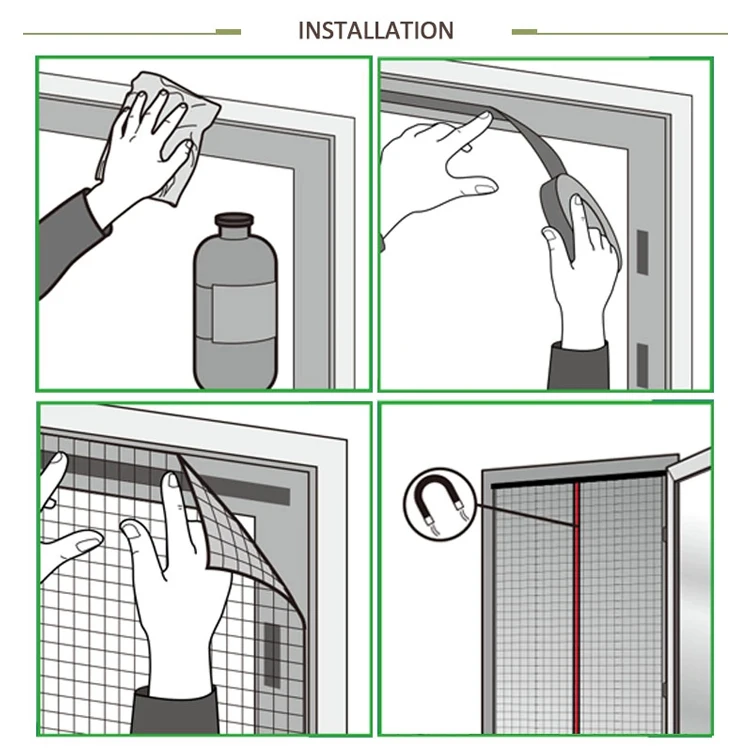 INSTALLATION