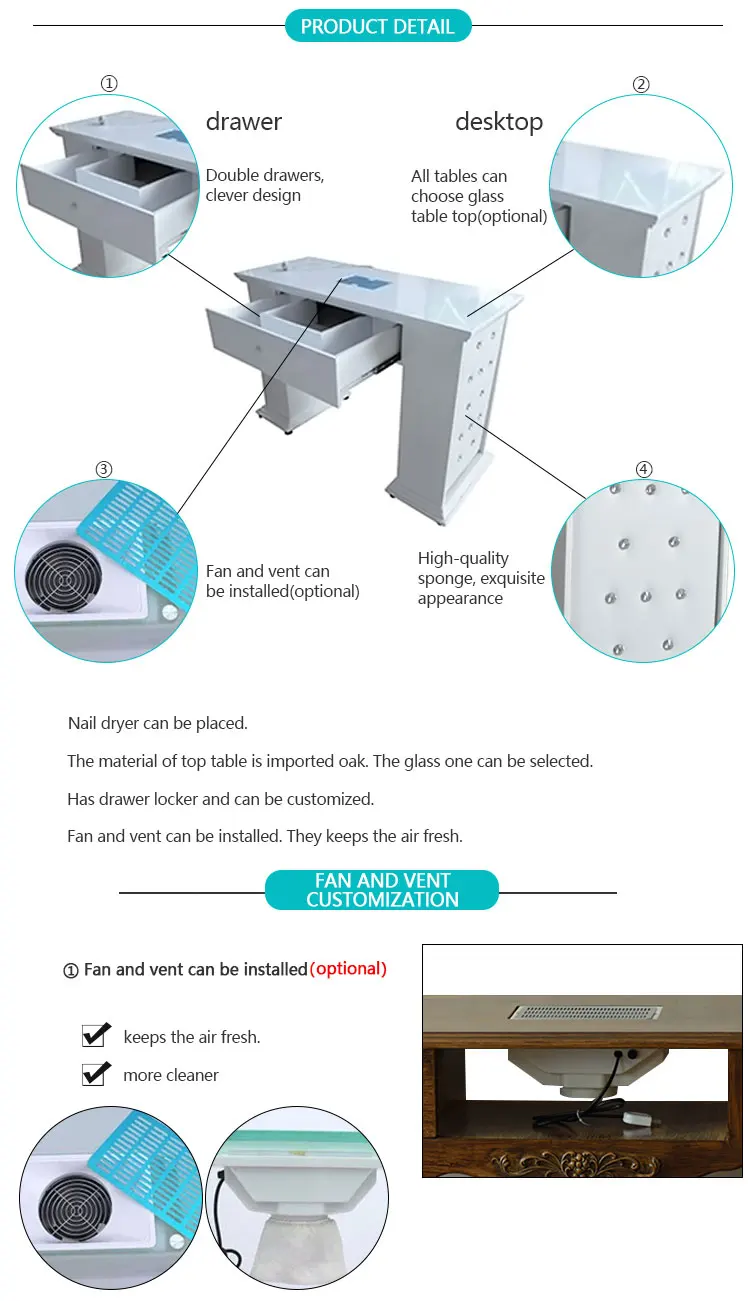 PRODUCT DETAIL

①

drawer

Double drawers, clever design

②

desktop

All tables can choose glass table top(optional)

③

Fan and vent can be installed(optional)

④

High-quality sponge, exquisite appearance

Nail dryer can be placed.

The material of top table is imported oak. The glass one can be selected.

Has drawer locker and can be customized.

Fan and vent can be installed. They keeps the air fresh.

FAN AND VENT CUSTOMIZATION

① Fan and vent can be installed(optional)

keeps the air fresh.

more cleaner