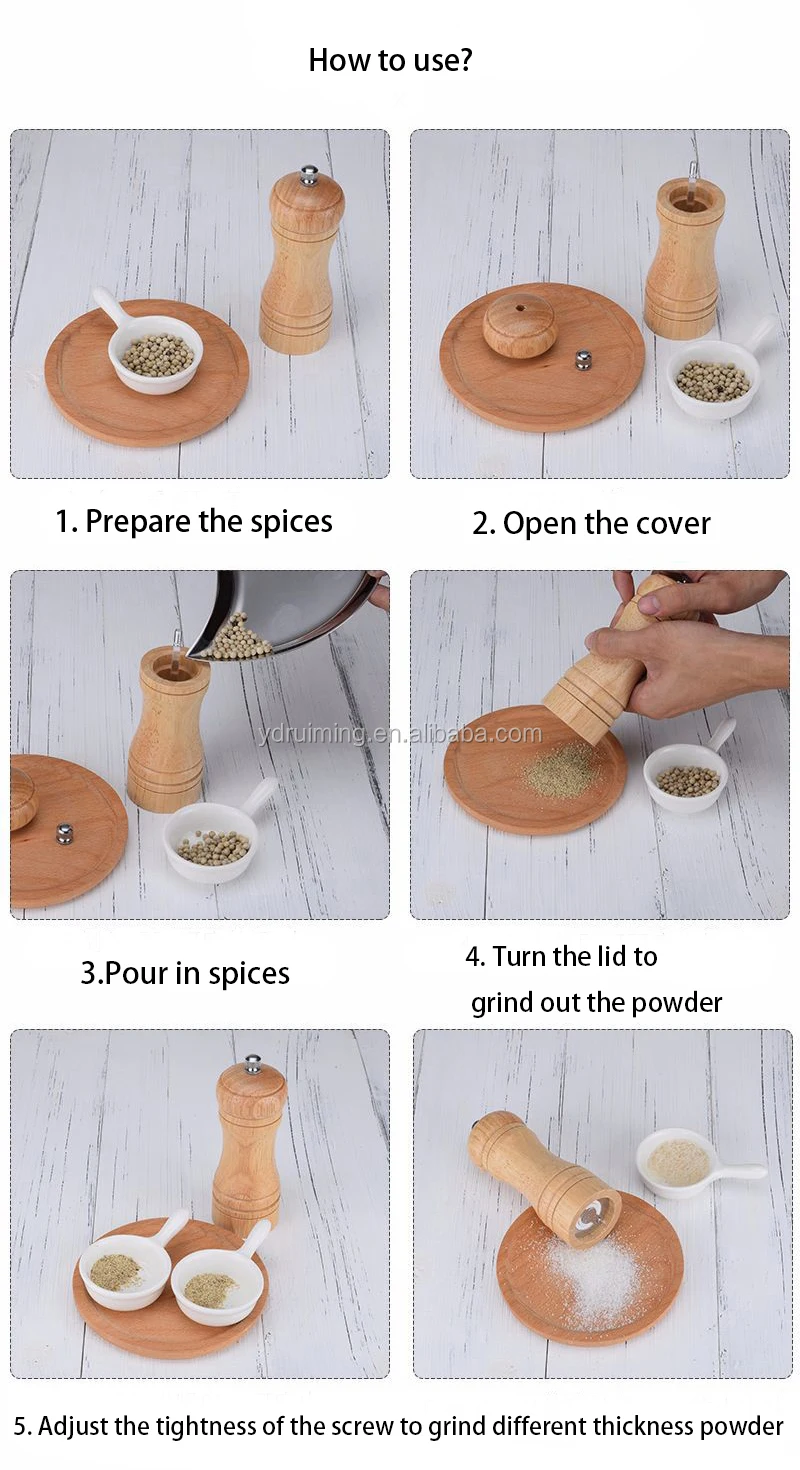 How to use?

1. Prepare the spices

2. Open the cover

ydruiming.en.alibaba.com

3.Pour in spices

4. Turn the lid to grind out the powder

5. Adjust the tightness of the screw to grind different thickness powder