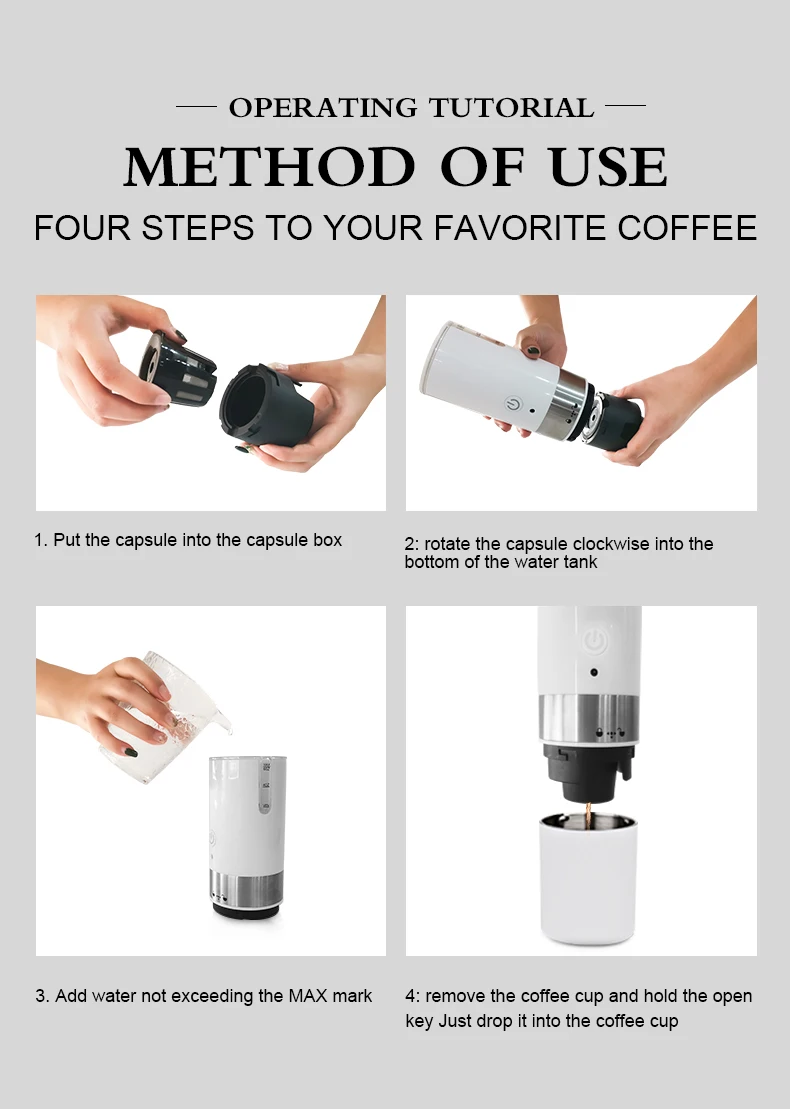 — OPERATING TUTORIAL —

METHOD OF USE

FOUR STEPS TO YOUR FAVORITE COFFEE

1. Put the capsule into the capsule box

2: rotate the capsule clockwise into the bottom of the water tank

3. Add water not exceeding the MAX mark

4: remove the coffee cup and hold the open key Just drop it into the coffee cup