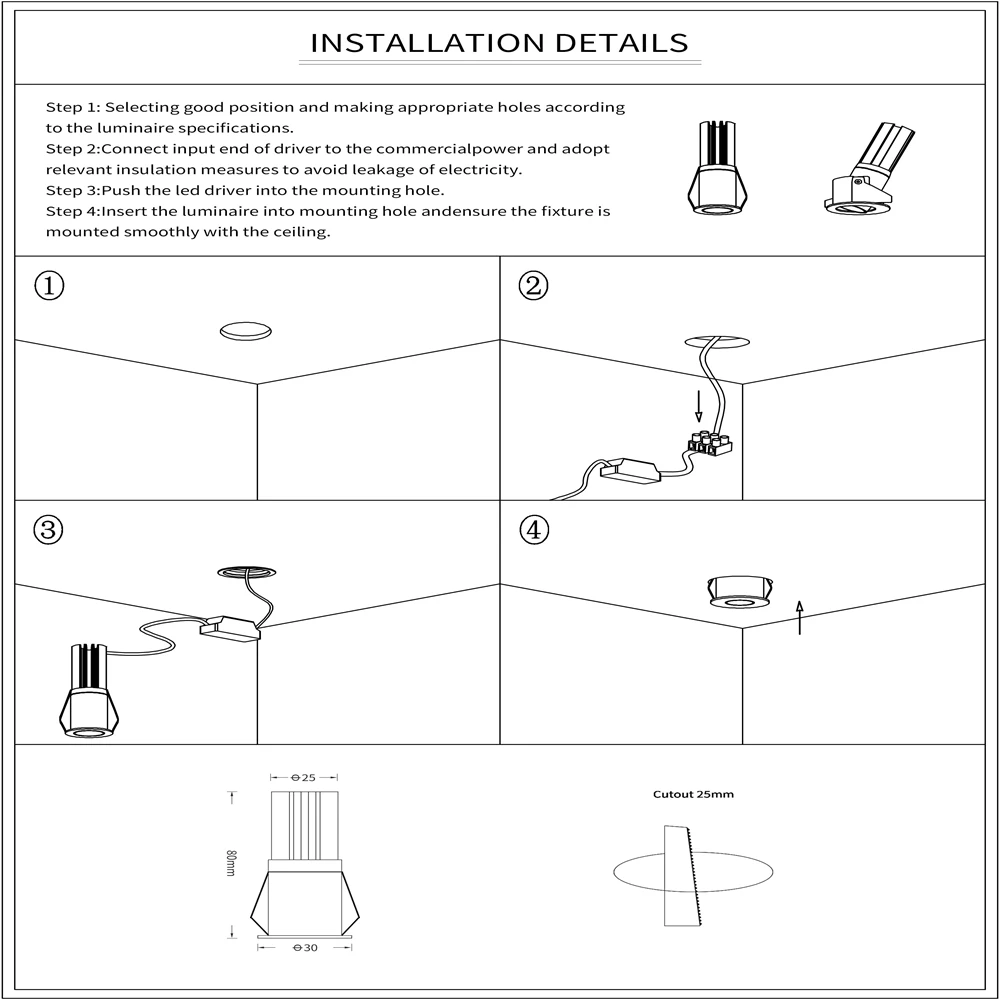 INSTALLATION DETAILS

Step 1: Selecting good position and making appropriate holes according to the luminaire specifications.
Step 2:Connect input end of driver to the commercialpower and adopt relevant insulation measures to avoid leakage of electricity.
Step 3:Push the led driver into the mounting hole.
Step 4:Insert the luminaire into mounting hole andensure the fixture is mounted smoothly with the ceiling.

①

②

③

④

Θ25

80mm

Θ30

Cutout 25mm