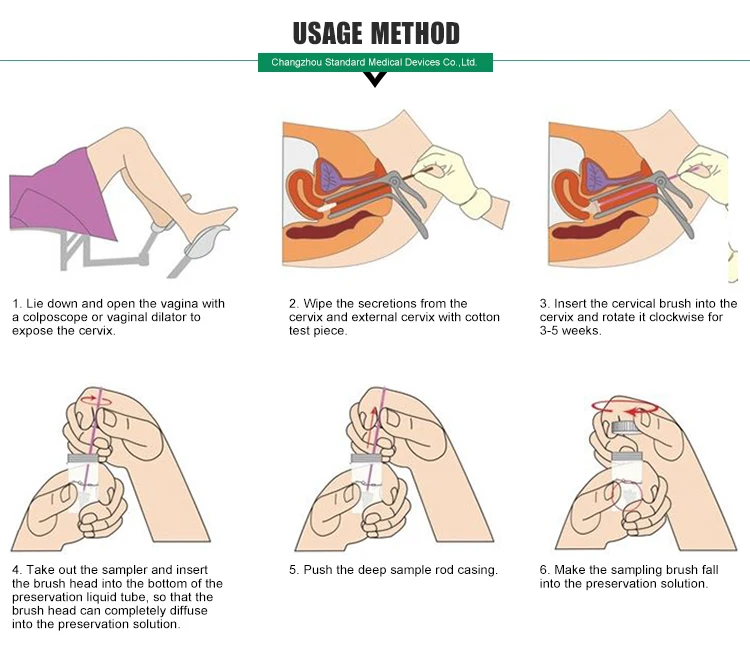 USAGE METHOD

Changzhou Standard Medical Devices Co.,Ltd.

1. Lie down and open the vagina with a colposcope or vaginal dilator to expose the cervix.

2. Wipe the secretions from the cervix and external cervix with cotton test piece.

3. Insert the cervical brush into the cervix and rotate it clockwise for 3-5 weeks.

4. Take out the sampler and insert the brush head into the bottom of the preservation liquid tube, so that the brush head can completely diffuse into the preservation solution.

5. Push the deep sample rod casing.

6. Make the sampling brush fall into the preservation solution.