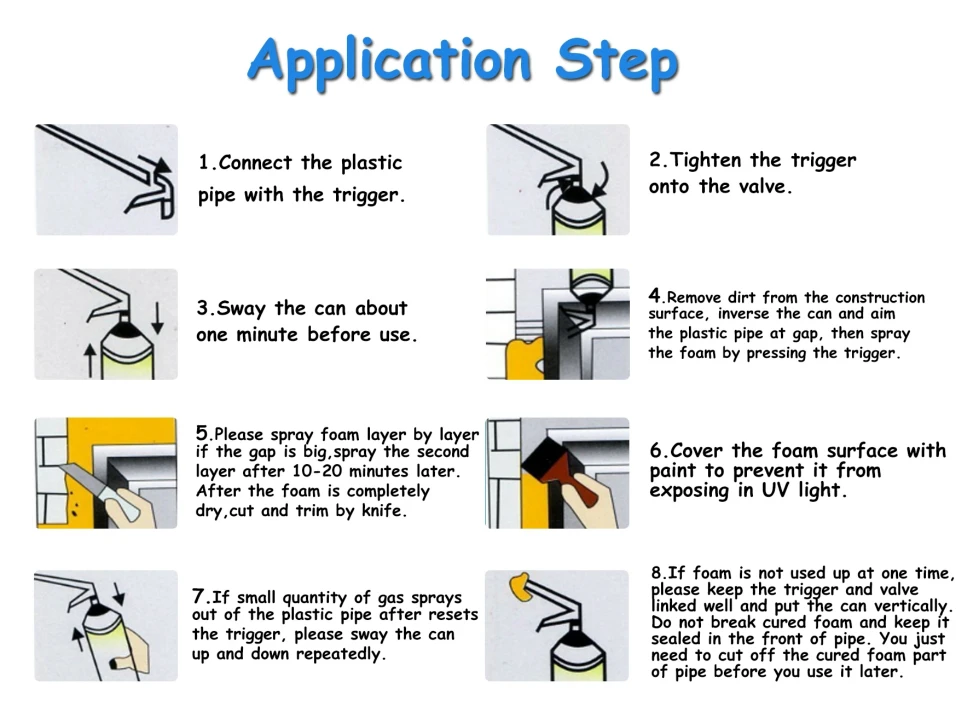 Application Step

1.Connect the plastic pipe with the trigger.

2.Tighten the trigger onto the valve.

3.Sway the can about one minute before use.

4.Remove dirt from the construction surface, inverse the can and aim the plastic pipe at gap, then spray the foam by pressing the trigger.

5.Please spray foam layer by layer if the gap is big,spray the second layer after 10-20 minutes later. After the foam is completely dry,cut and trim by knife.

6.Cover the foam surface with paint to prevent it from exposing in UV light.

7.If small quantity of gas sprays out of the plastic pipe after resets the trigger, please sway the can up and down repeatedly.

8.If foam is not used up at one time, please keep the trigger and valve linked well and put the can vertically. Do not break cured foam and keep it sealed in the front of pipe. You just need to cut off the cured foam part of pipe before you use it later.