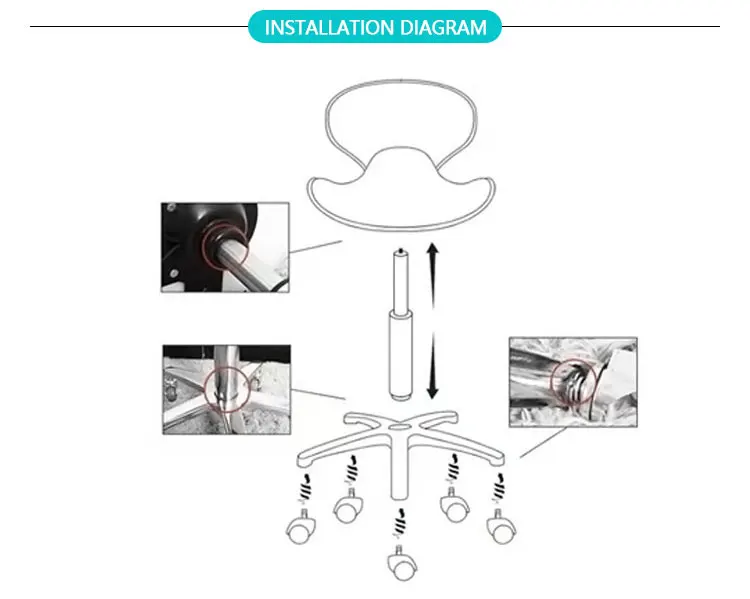 INSTALLATION DIAGRAM