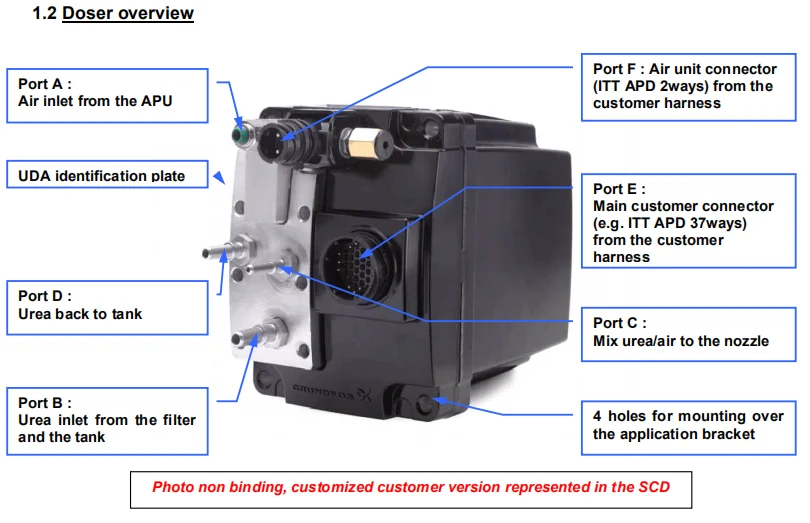 1.2 Doser overview

Port A :
Air inlet from the APU

UDA identification plate

Port D :
Urea back to tank

Port B :
Urea inlet from the filter and the tank

Port F : Air unit connector (ITT APD 2ways) from the customer harness

Port E :
Main customer connector (e.g. ITT APD 37ways) from the customer harness

Port C :
Mix urea/air to the nozzle

4 holes for mounting over the application bracket

GRUNDFOS

Photo non binding, customized customer version represented in the SCD