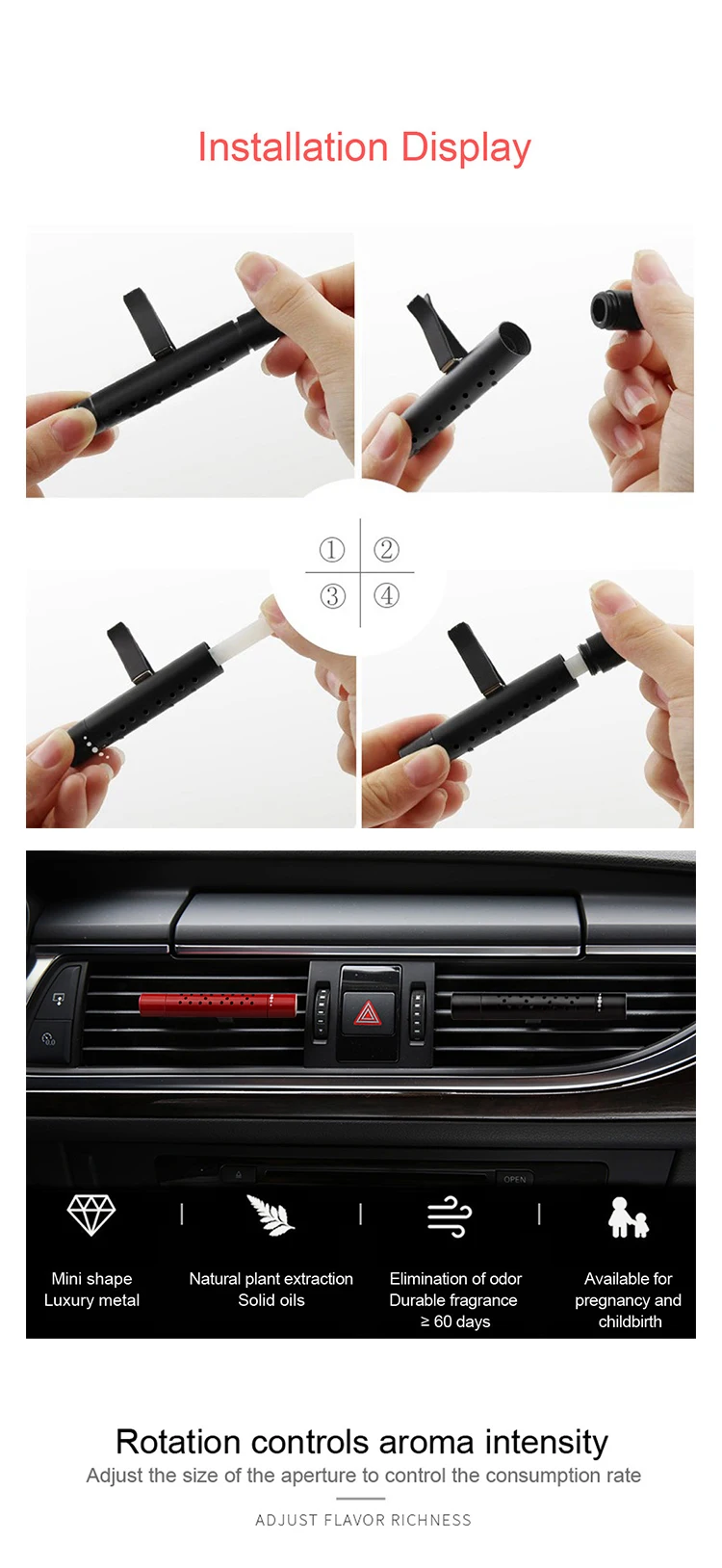 Installation Display

①
②
③
④

OPEN

Mini shape
Luxury metal

Natural plant extraction
Solid oils

Elimination of odor
Durable fragrance
≥ 60 days

Available for pregnancy and childbirth

Rotation controls aroma intensity
Adjust the size of the aperture to control the consumption rate

ADJUST FLAVOR RICHNESS