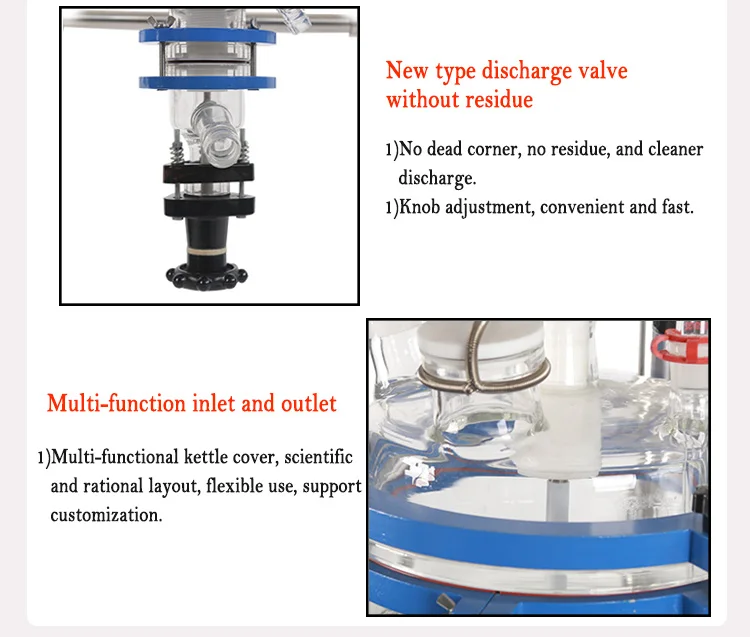 New type discharge valve without residue

1)No dead corner, no residue, and cleaner discharge.
1)Knob adjustment, convenient and fast.

Multi-function inlet and outlet

1)Multi-functional kettle cover, scientific and rational layout, flexible use, support customization.