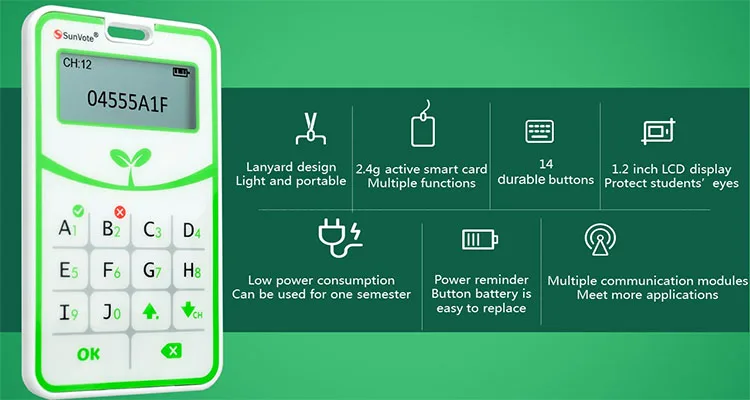 SunVote®

CH:12

04555A1F

A1 B2 C3 D4
E5 F6 G7 H8
I9 J0 CH
OK

Lanyard design
Light and portable

2.4g active smart card
Multiple functions

14
durable buttons

1.2 inch LCD display
Protect students' eyes

Low power consumption
Can be used for one semester

Power reminder
Button battery is
easy to replace

Multiple communication modules
Meet more applications