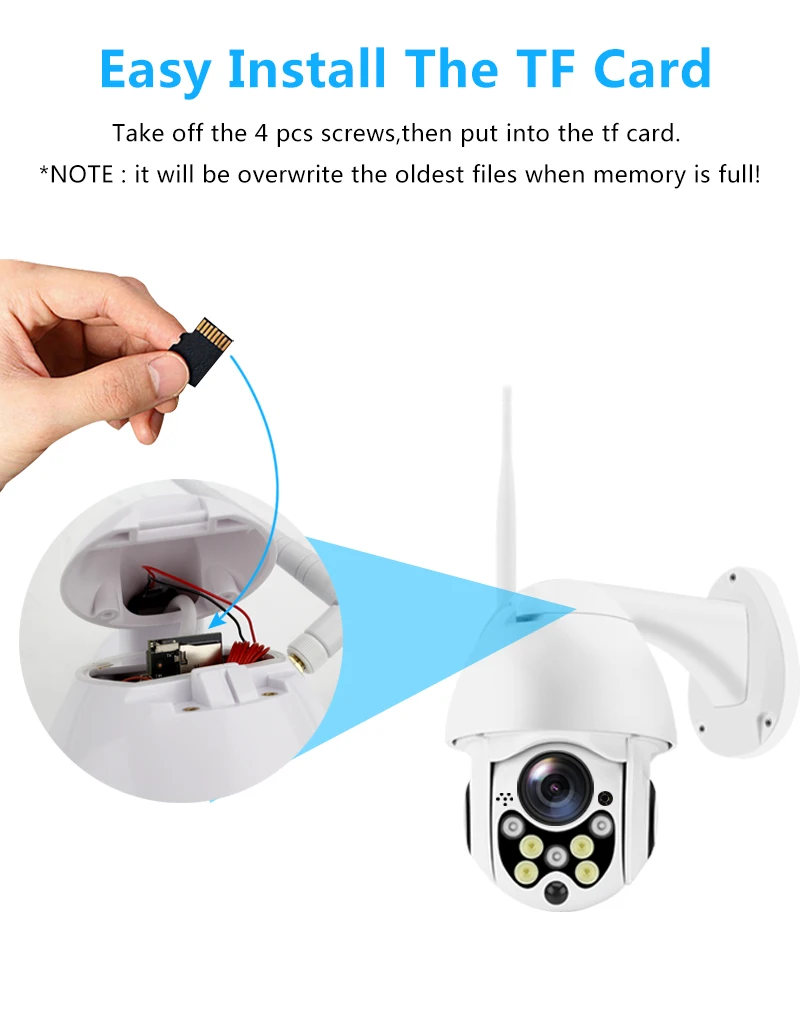 Easy Install The TF Card

Take off the 4 pcs screws,then put into the tf card.

*NOTE : it will be overwrite the oldest files when memory is full!