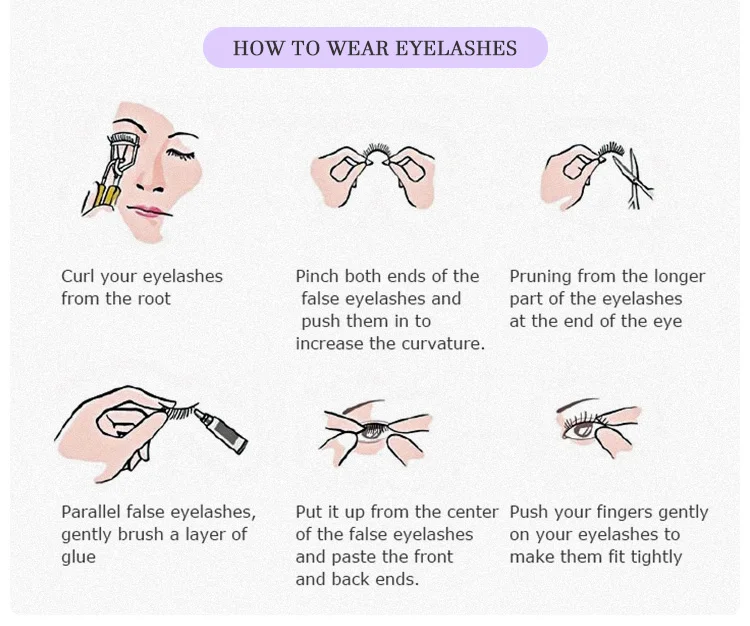 HOW TO WEAR EYELASHES

Curl your eyelashes from the root

Pinch both ends of the false eyelashes and push them in to increase the curvature.

Pruning from the longer part of the eyelashes at the end of the eye

Parallel false eyelashes, gently brush a layer of glue

Put it up from the center of the false eyelashes and paste the front and back ends.

Push your fingers gently on your eyelashes to make them fit tightly