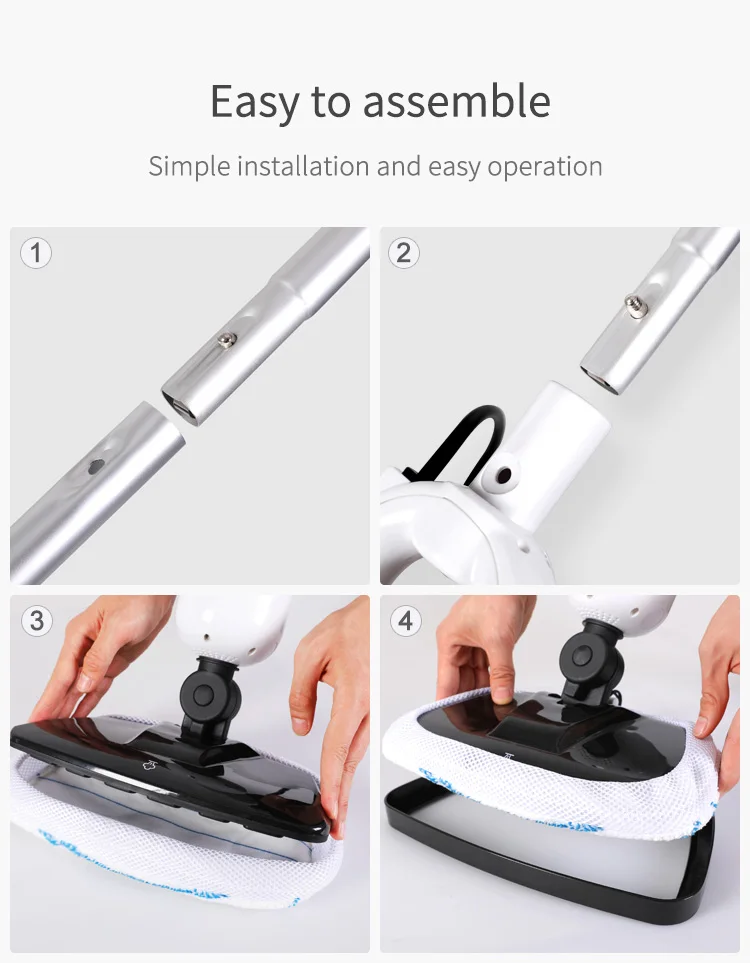 Easy to assemble

Simple installation and easy operation

1

2

3

4