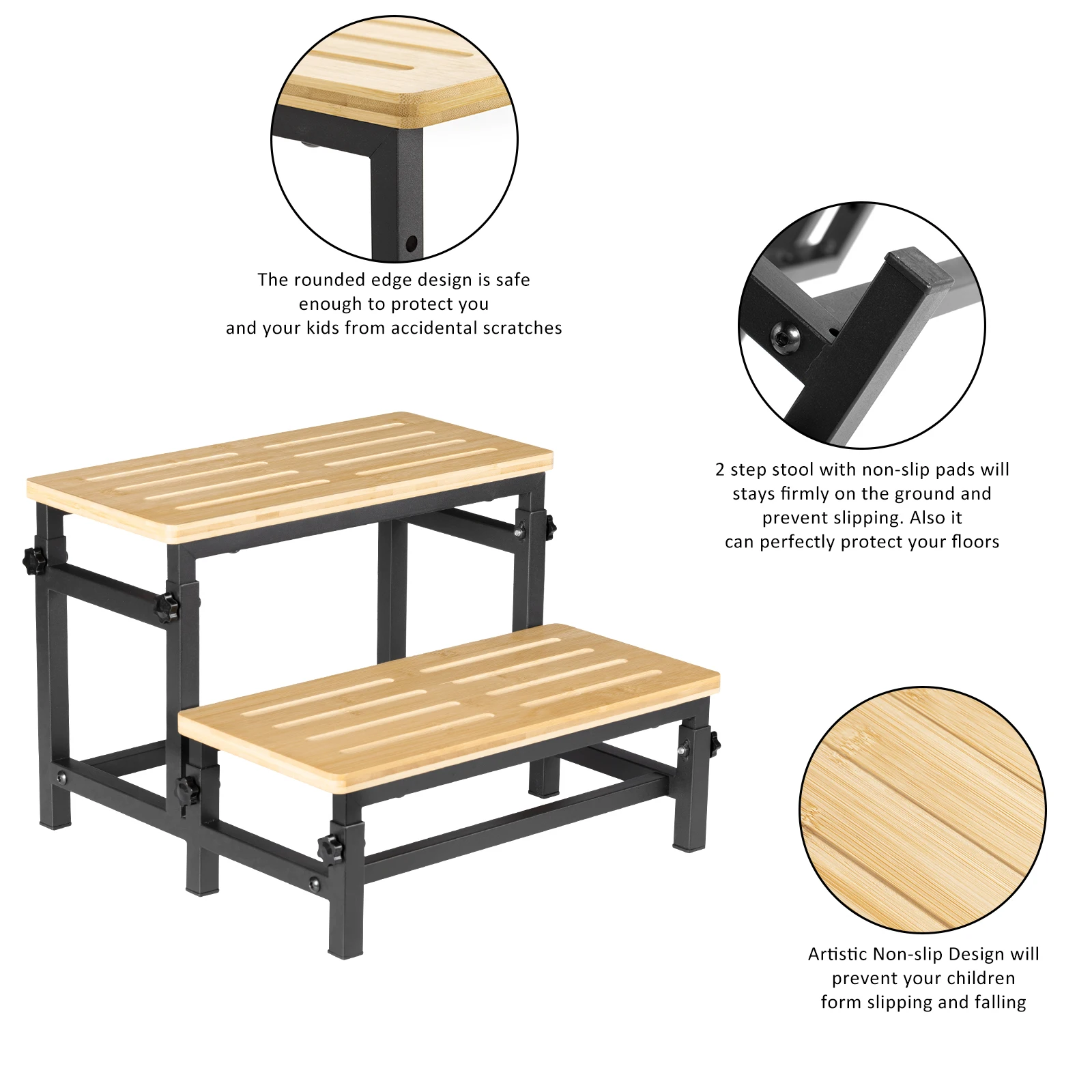 The rounded edge design is safe enough to protect you and your kids from accidental scratches

2 step stool with non-slip pads will stays firmly on the ground and prevent slipping. Also it can perfectly protect your floors

Artistic Non-slip Design will prevent your children form slipping and falling