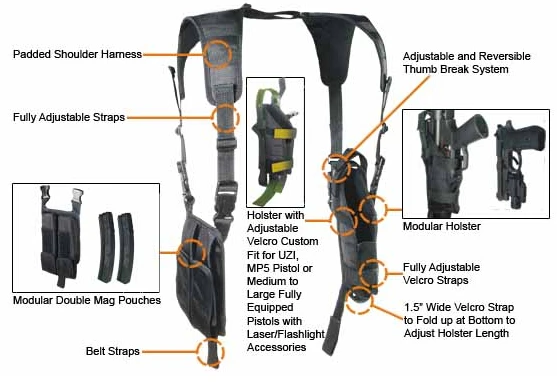 Padded Shoulder Harness

Fully Adjustable Straps

Modular Double Mag Pouches

Belt Straps

Holster with Adjustable Velcro Custom Fit for UZI, MP5 Pistol or Medium to Large Fully Equipped Pistols with Laser/Flashlight Accessories

Adjustable and Reversible Thumb Break System

Modular Holster

Fully Adjustable Velcro Straps

1.5" Wide Velcro Strap to Fold up at Bottom to Adjust Holster Length