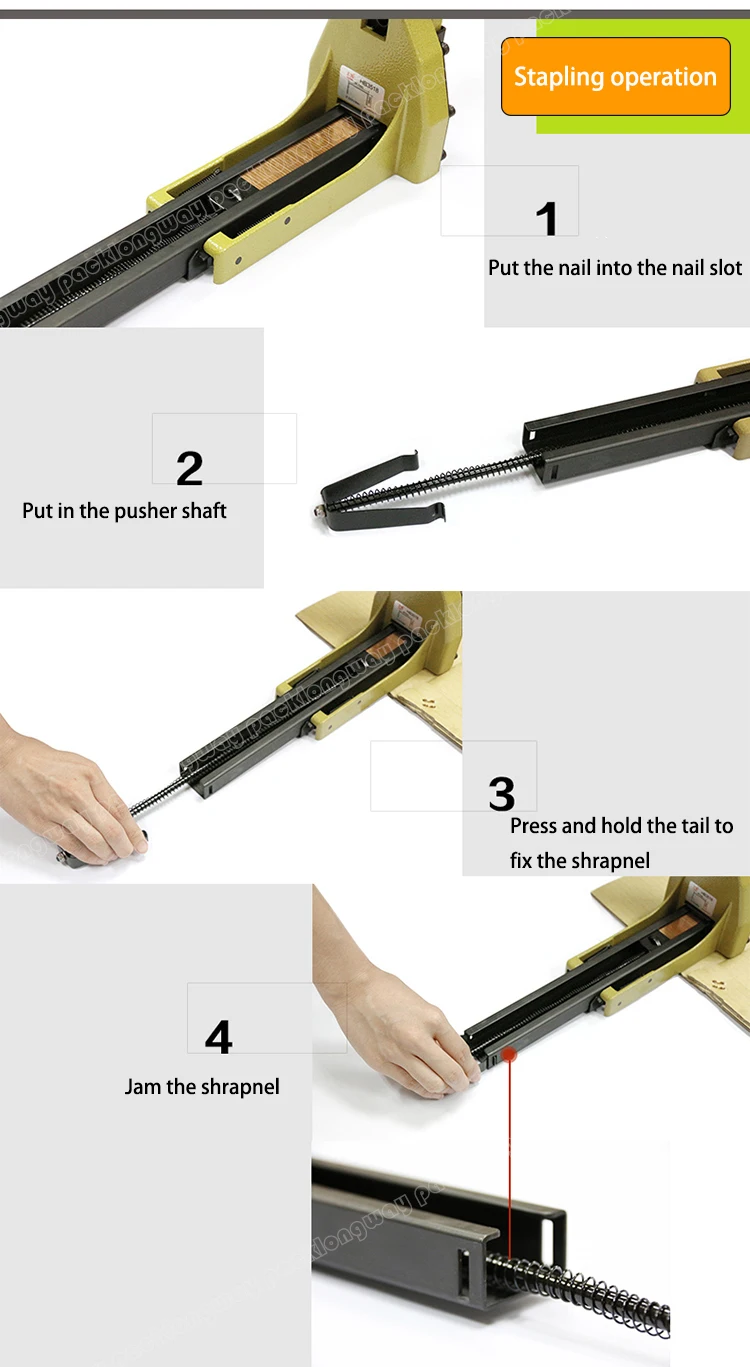 Stapling operation

1
Put the nail into the nail slot

2
Put in the pusher shaft

3
Press and hold the tail to fix the shrapnel

4
Jam the shrapnel

packlongway packlongway packlongway packlongway