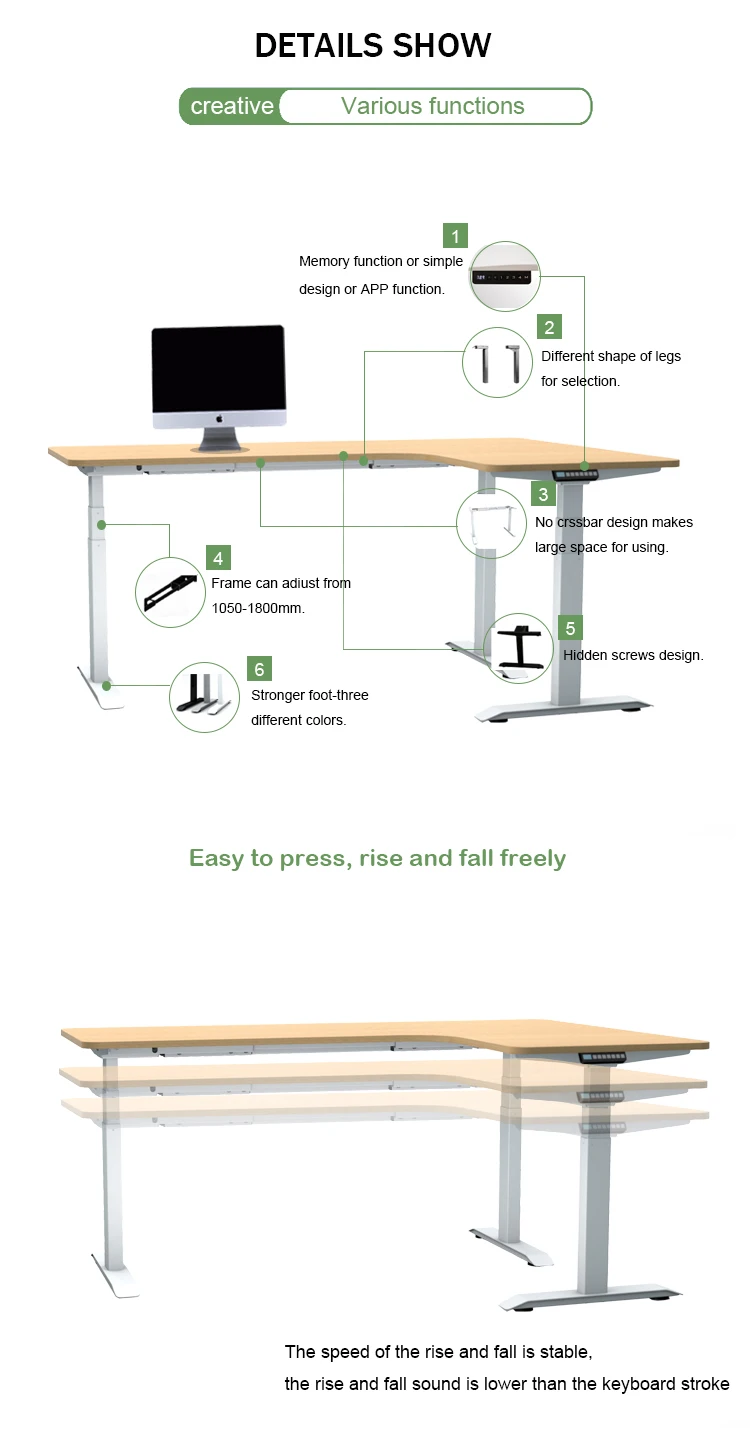 DETAILS SHOW

creative Various functions

1
Memory function or simple design or APP function.

2
Different shape of legs for selection.

3
No crssbar design makes large space for using.

4
Frame can adiust from 1050-1800mm.

5
Hidden screws design.

6
Stronger foot-three different colors.

Easy to press, rise and fall freely

The speed of the rise and fall is stable,
the rise and fall sound is lower than the keyboard stroke