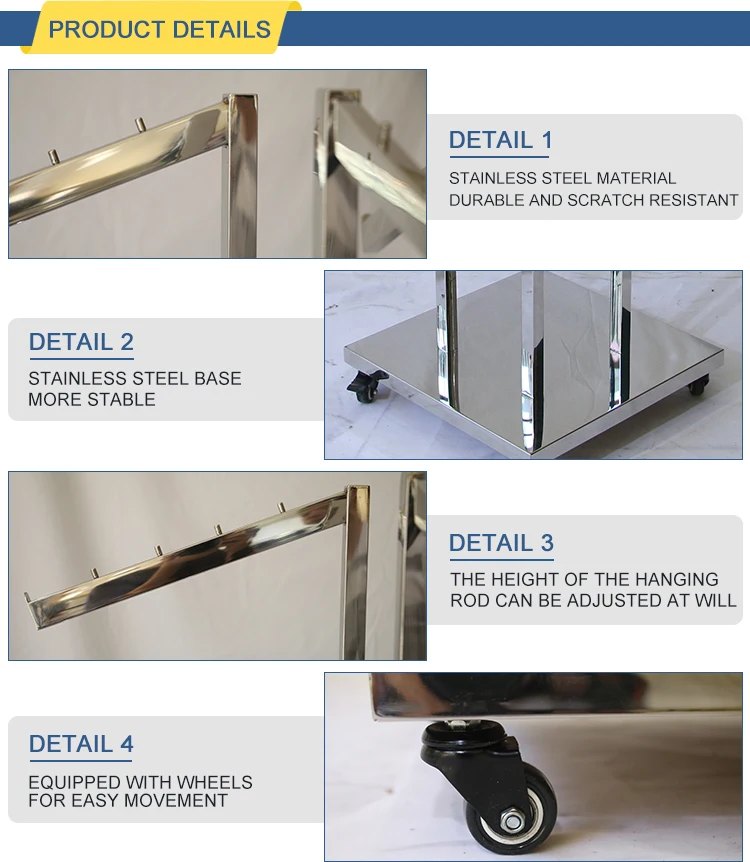 PRODUCT DETAILS

DETAIL 1
STAINLESS STEEL MATERIAL
DURABLE AND SCRATCH RESISTANT

DETAIL 2
STAINLESS STEEL BASE
MORE STABLE

DETAIL 3
THE HEIGHT OF THE HANGING ROD CAN BE ADJUSTED AT WILL

DETAIL 4
EQUIPPED WITH WHEELS
FOR EASY MOVEMENT