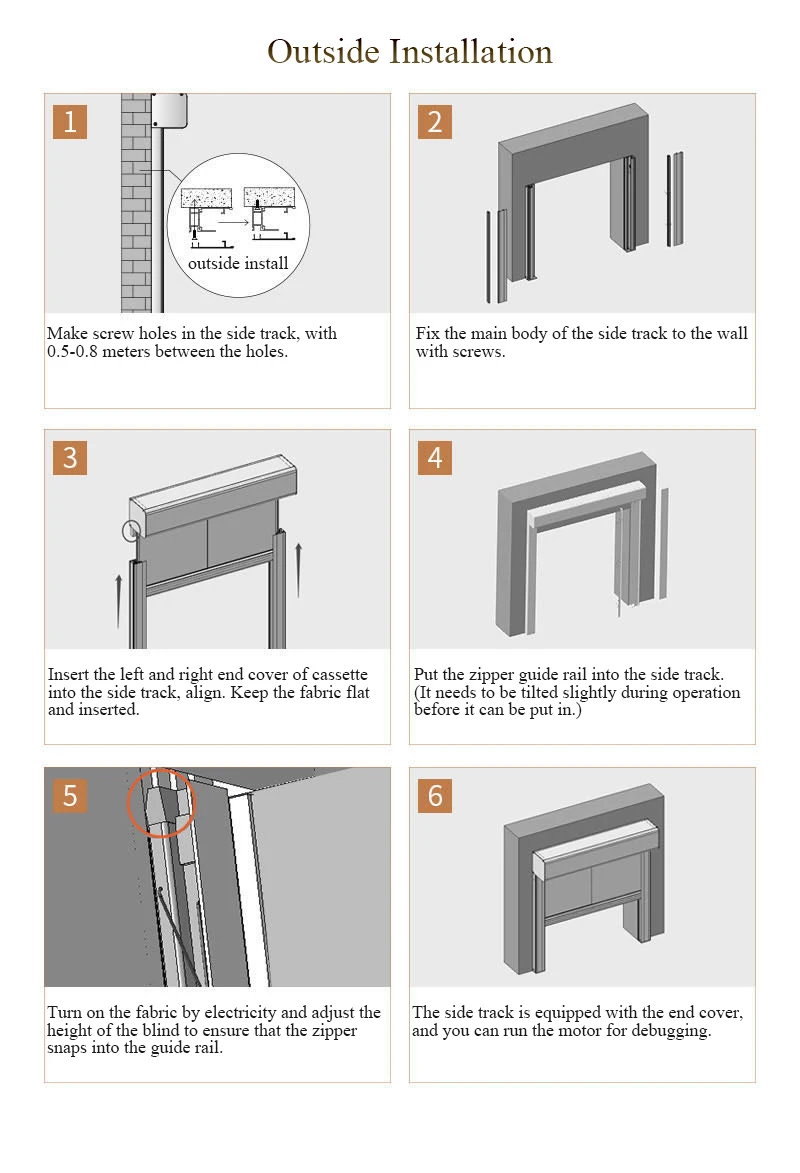 Outside Installation

1

outside install

Make screw holes in the side track, with 0.5-0.8 meters between the holes.

2

Fix the main body of the side track to the wall with screws.

3

Insert the left and right end cover of cassette into the side track, align. Keep the fabric flat and inserted.

4

Put the zipper guide rail into the side track. (It needs to be tilted slightly during operation before it can be put in.)

5

Turn on the fabric by electricity and adjust the height of the blind to ensure that the zipper snaps into the guide rail.

6

The side track is equipped with the end cover, and you can run the motor for debugging.