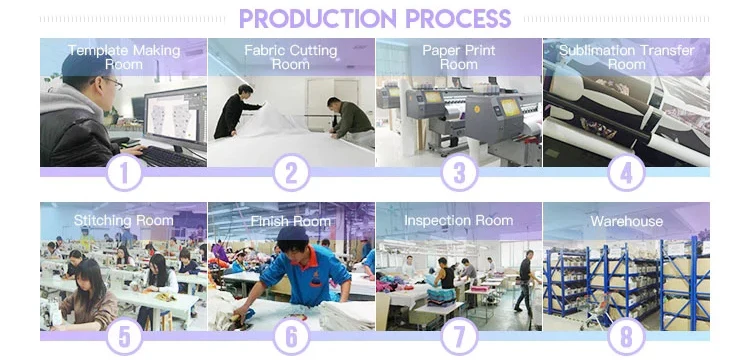 PRODUCTION PROCESS

Template Making Room
1

Fabric Cutting Room
2

Paper Print Room
3

Sublimation Transfer Room
4

Stitching Room
5

Finish Room
6

Inspection Room
7

Warehouse
8