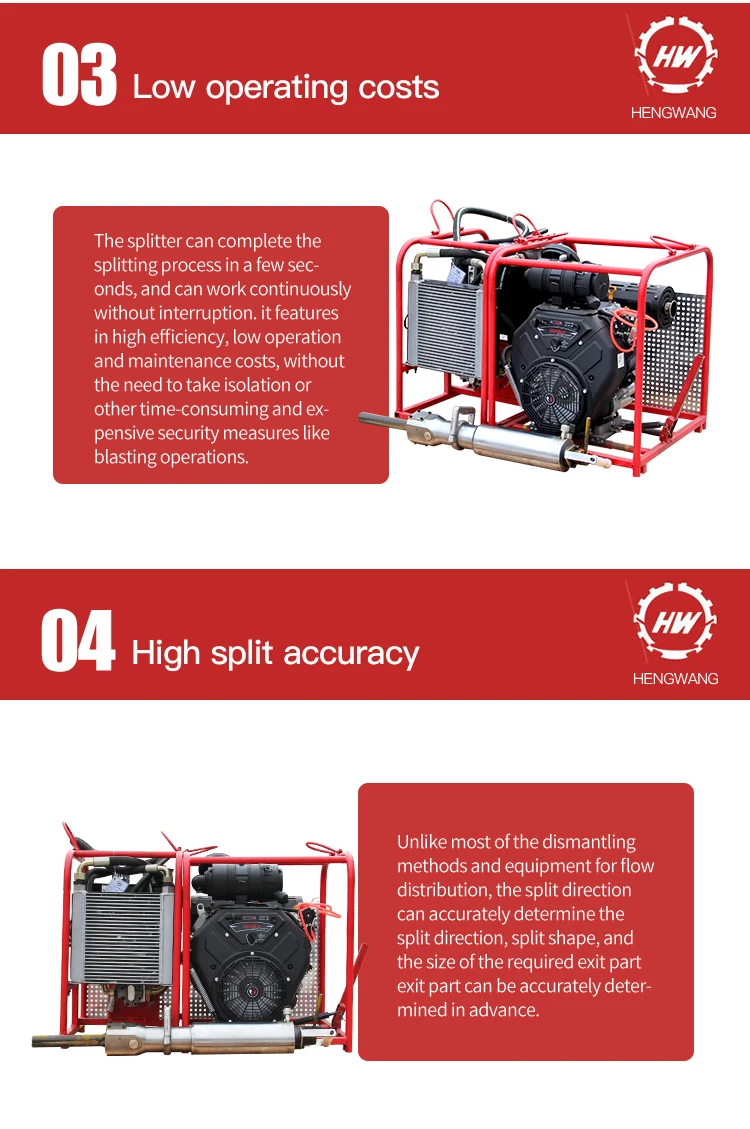 03 Low operating costs

HW
HENGWANG

The splitter can complete the splitting process in a few seconds, and can work continuously without interruption. it features in high efficiency, low operation and maintenance costs, without the need to take isolation or other time-consuming and expensive security measures like blasting operations.

04 High split accuracy

HW
HENGWANG

Unlike most of the dismantling methods and equipment for flow distribution, the split direction can accurately determine the split direction, split shape, and the size of the required exit part exit part can be accurately determined in advance.