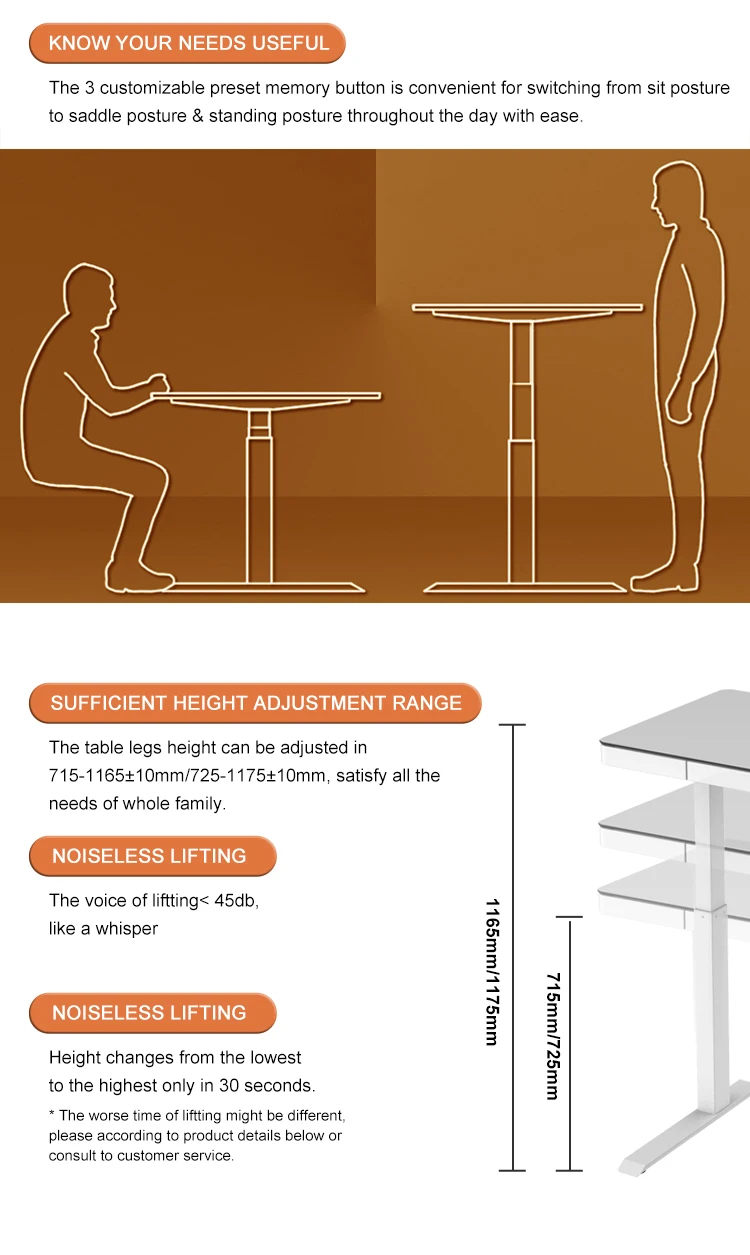 KNOW YOUR NEEDS USEFUL

The 3 customizable preset memory button is convenient for switching from sit posture to saddle posture & standing posture throughout the day with ease.

SUFFICIENT HEIGHT ADJUSTMENT RANGE

The table legs height can be adjusted in 715-1165±10mm/725-1175±10mm, satisfy all the needs of whole family.

NOISELESS LIFTING

The voice of liftting< 45db, like a whisper

NOISELESS LIFTING

Height changes from the lowest to the highest only in 30 seconds.

* The worse time of liftting might be different, please according to product details below or consult to customer service.

1165mm/1175mm

715mm/725mm