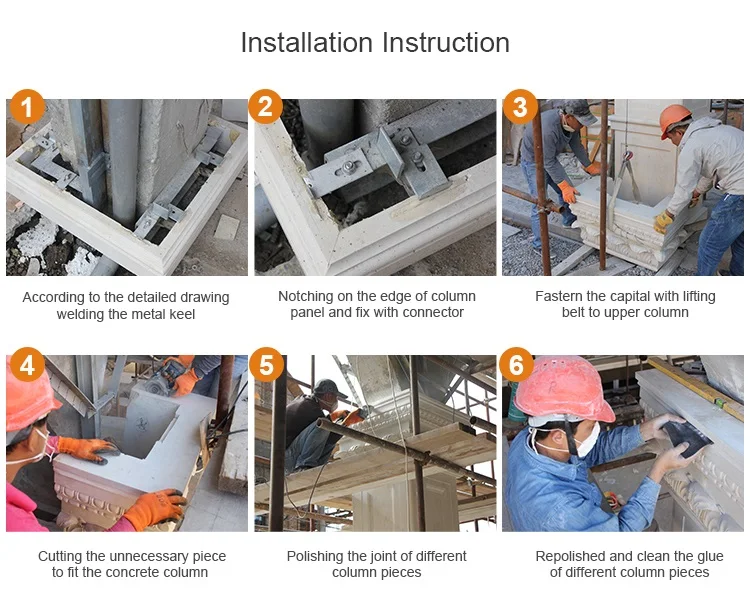 Installation Instruction

1

According to the detailed drawing welding the metal keel

2

Notching on the edge of column panel and fix with connector

3

Fasten the capital with lifting belt to upper column

4

Cutting the unnecessary piece to fit the concrete column

5

Polishing the joint of different column pieces

6

Repolished and clean the glue of different column pieces