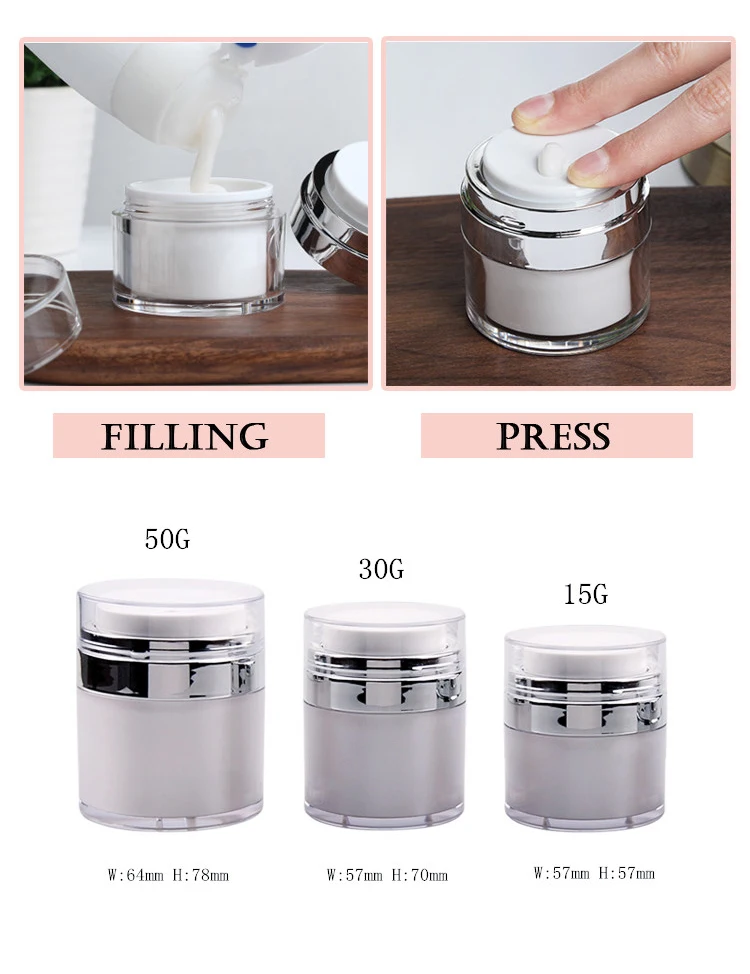 FILLING

PRESS

50G

30G

15G

W:64mm H:78mm

W:57mm H:70mm

W:57mm H:57mm