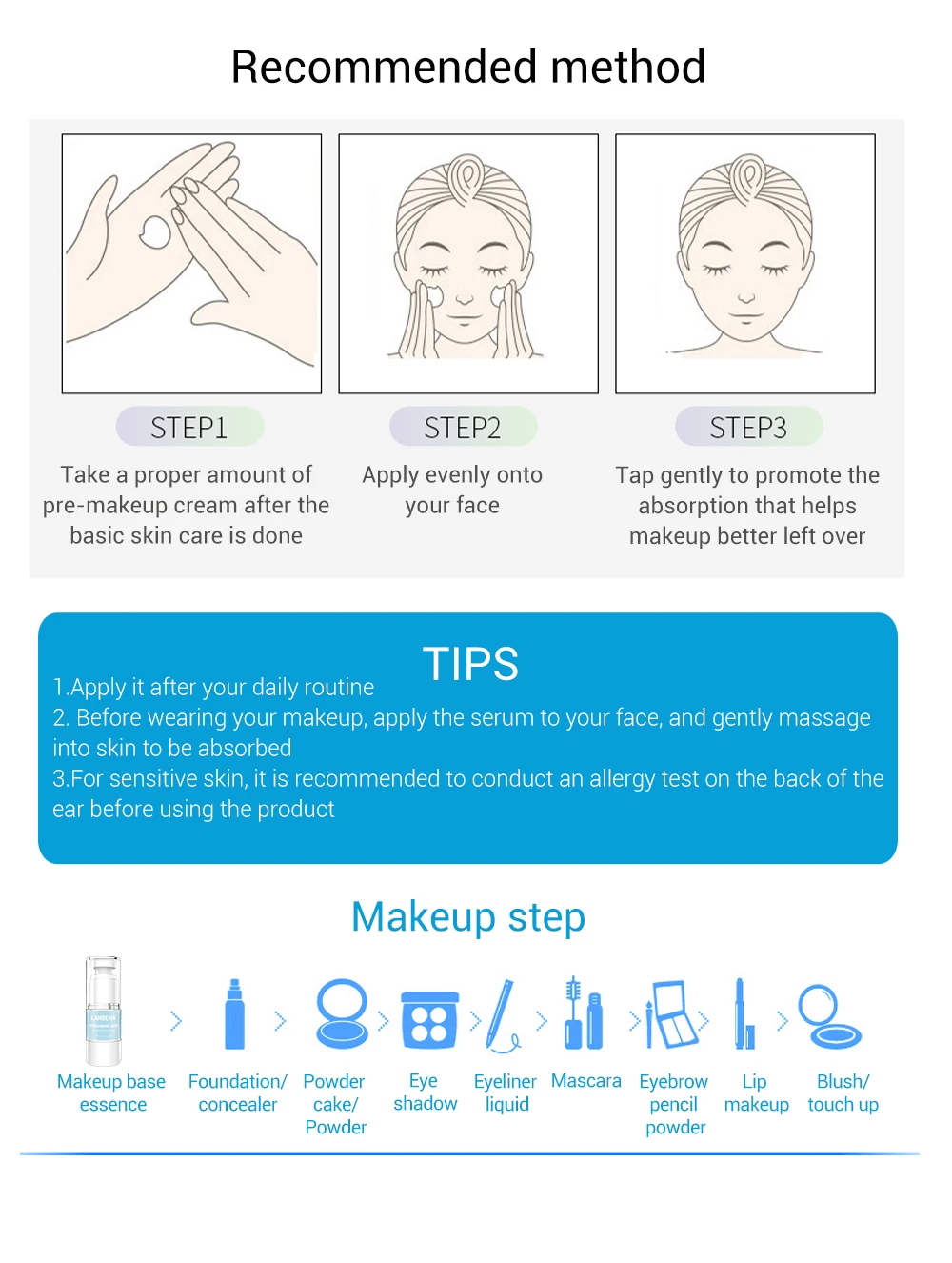 Recommended method

STEP1
Take a proper amount of pre-makeup cream after the basic skin care is done

STEP2
Apply evenly onto your face

STEP3
Tap gently to promote the absorption that helps makeup better left over

TIPS
1.Apply it after your daily routine
2. Before wearing your makeup, apply the serum to your face, and gently massage into skin to be absorbed
3.For sensitive skin, it is recommended to conduct an allergy test on the back of the ear before using the product

Makeup step

LANBENA

Makeup base essence
Foundation/ concealer
Powder cake/ Powder
Eye shadow
Eyeliner liquid
Mascara
Eyebrow pencil powder
Lip makeup
Blush/ touch up