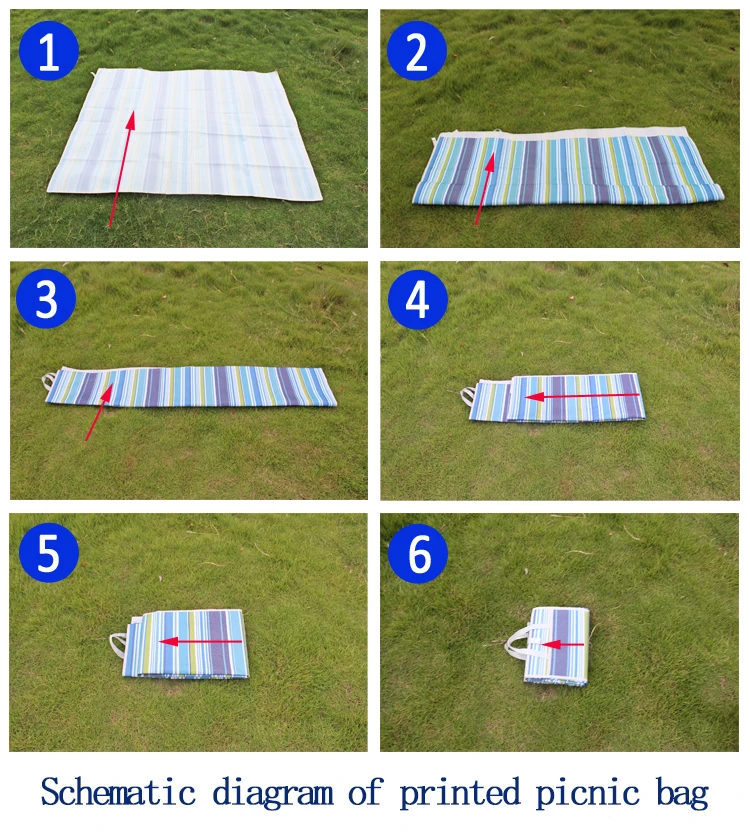 1

2

3

4

5

6

Schematic diagram of printed picnic bag