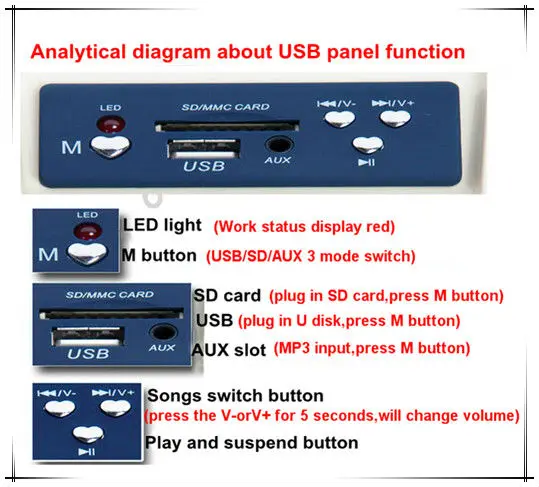 Analytical diagram about USB panel function

LED
M
SD/MMC CARD
USB
AUX
⏮/V-
⏭/V+
⏯

LED
M
LED light (Work status display red)
M button (USB/SD/AUX 3 mode switch)

SD/MMC CARD
USB
AUX
SD card (plug in SD card,press M button)
USB (plug in U disk,press M button)
AUX slot (MP3 input,press M button)

⏮/V-
⏭/V+
⏯
Songs switch button
(press the V-orV+ for 5 seconds,will change volume)
Play and suspend button