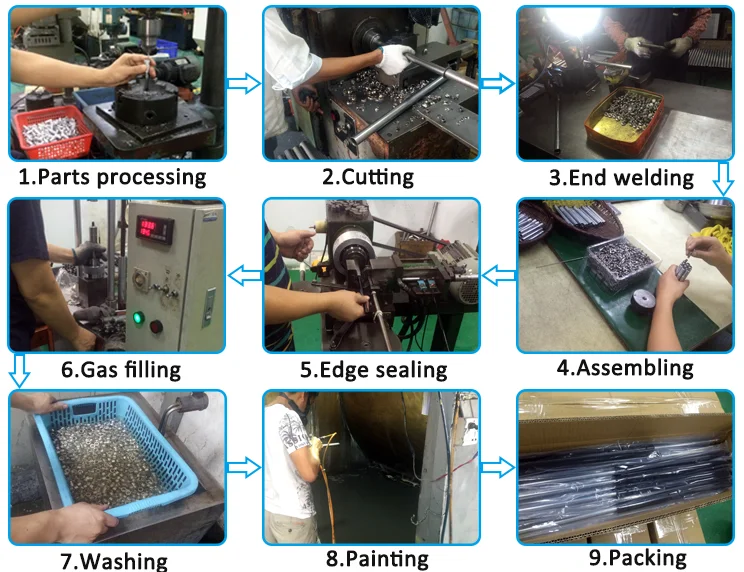 1.Parts processing

2.Cutting

3.End welding

4.Assembling

5.Edge sealing

6.Gas filling

7.Washing

8.Painting

9.Packing