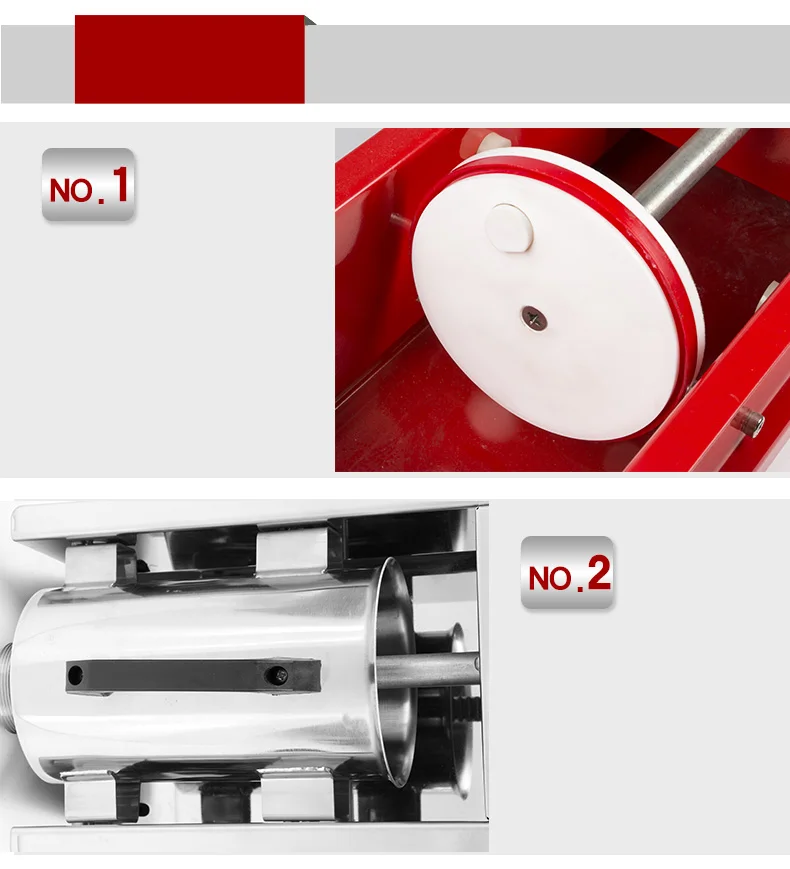 NO.1

NO.2