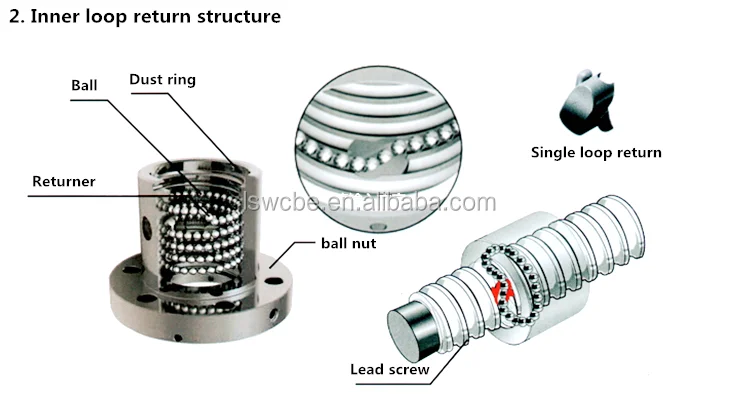 2. Inner loop return structure

Ball

Dust ring

Returner

lswcbe.en.alibaba.com

ball nut

Single loop return

Lead screw