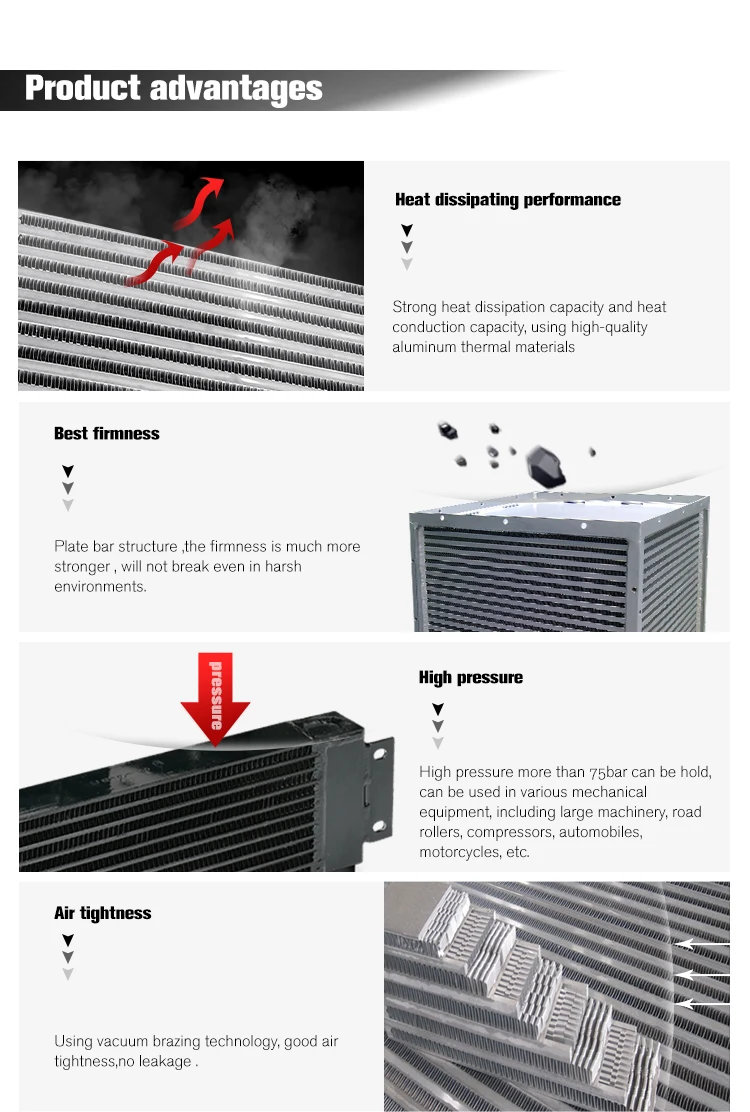 Product advantages

Heat dissipating performance

Strong heat dissipation capacity and heat conduction capacity, using high-quality aluminum thermal materials

Best firmness

Plate bar structure ,the firmness is much more stronger , will not break even in harsh environments.

pressure

High pressure

High pressure more than 75bar can be hold, can be used in various mechanical equipment, including large machinery, road rollers, compressors, automobiles, motorcycles, etc.

Air tightness

Using vacuum brazing technology, good air tightness,no leakage .