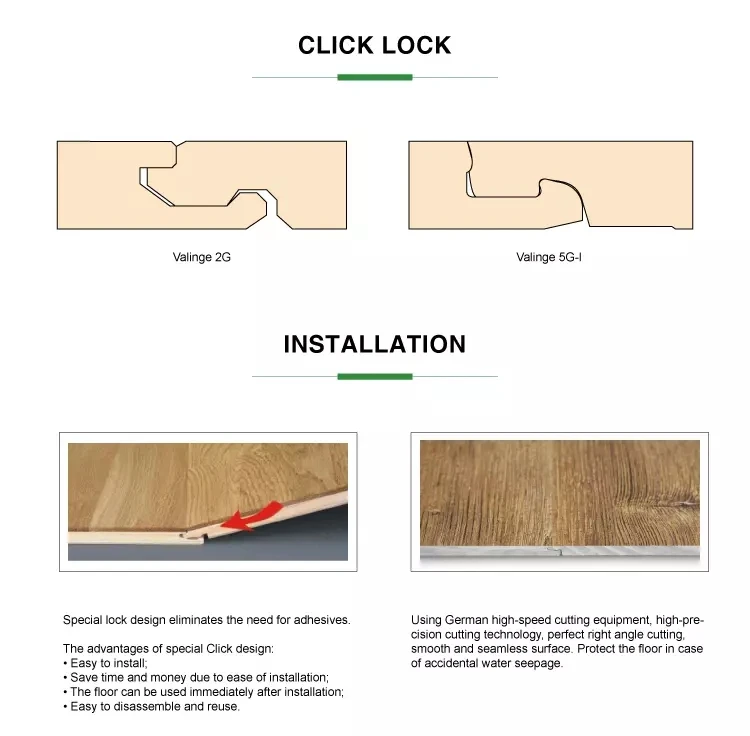 CLICK LOCK

Valinge 2G

Valinge 5G-I

INSTALLATION

Special lock design eliminates the need for adhesives.

The advantages of special Click design:
• Easy to install;
• Save time and money due to ease of installation;
• The floor can be used immediately after installation;
• Easy to disassemble and reuse.

Using German high-speed cutting equipment, high-precision cutting technology, perfect right angle cutting, smooth and seamless surface. Protect the floor in case of accidental water seepage.