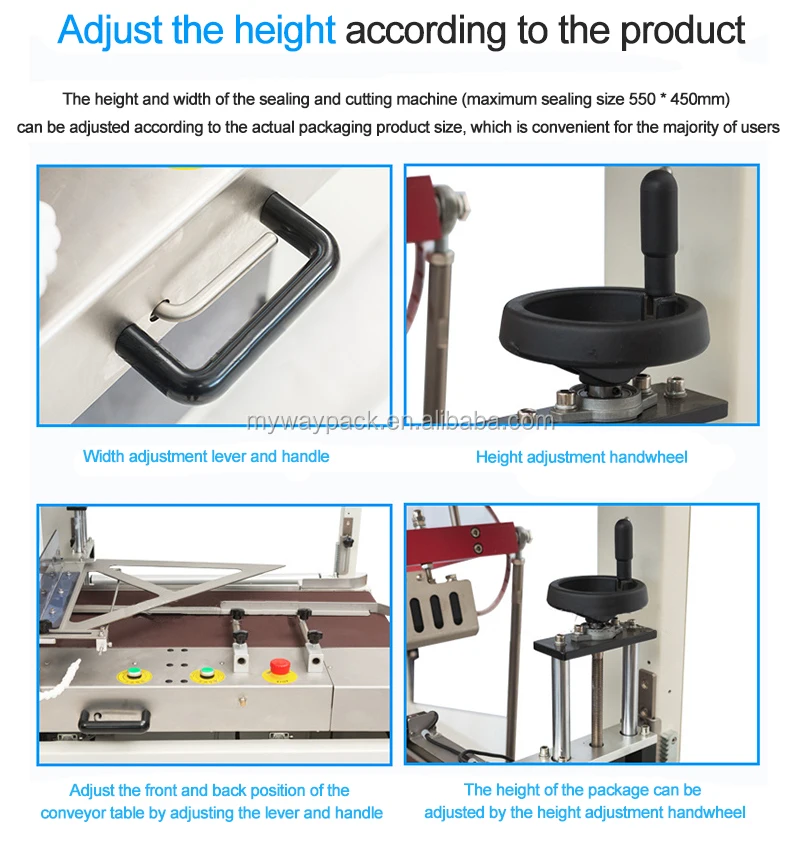 Adjust the height according to the product

The height and width of the sealing and cutting machine (maximum sealing size 550 * 450mm) can be adjusted according to the actual packaging product size, which is convenient for the majority of users

mywaypack.en.alibaba.com

Width adjustment lever and handle

Height adjustment handwheel

Adjust the front and back position of the conveyor table by adjusting the lever and handle

The height of the package can be adjusted by the height adjustment handwheel