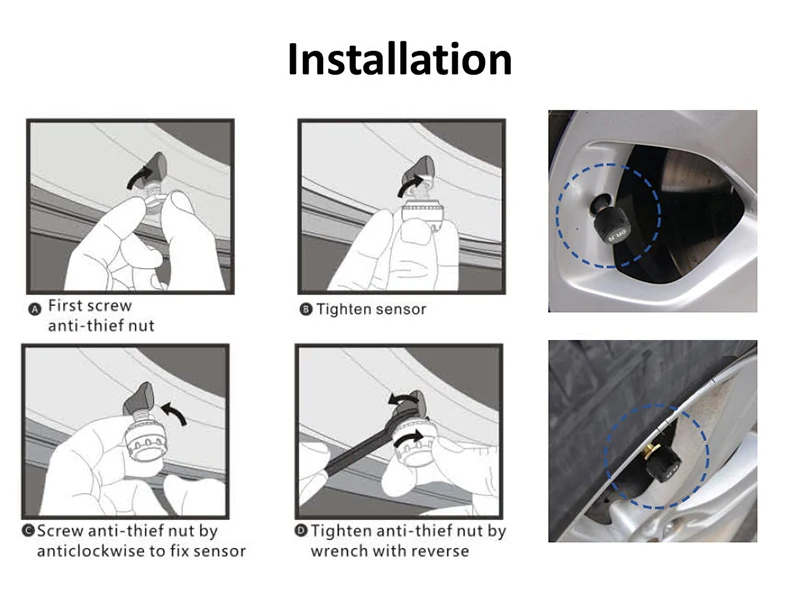 Installation

A First screw anti-thief nut

B Tighten sensor

C Screw anti-thief nut by anticlockwise to fix sensor

D Tighten anti-thief nut by wrench with reverse