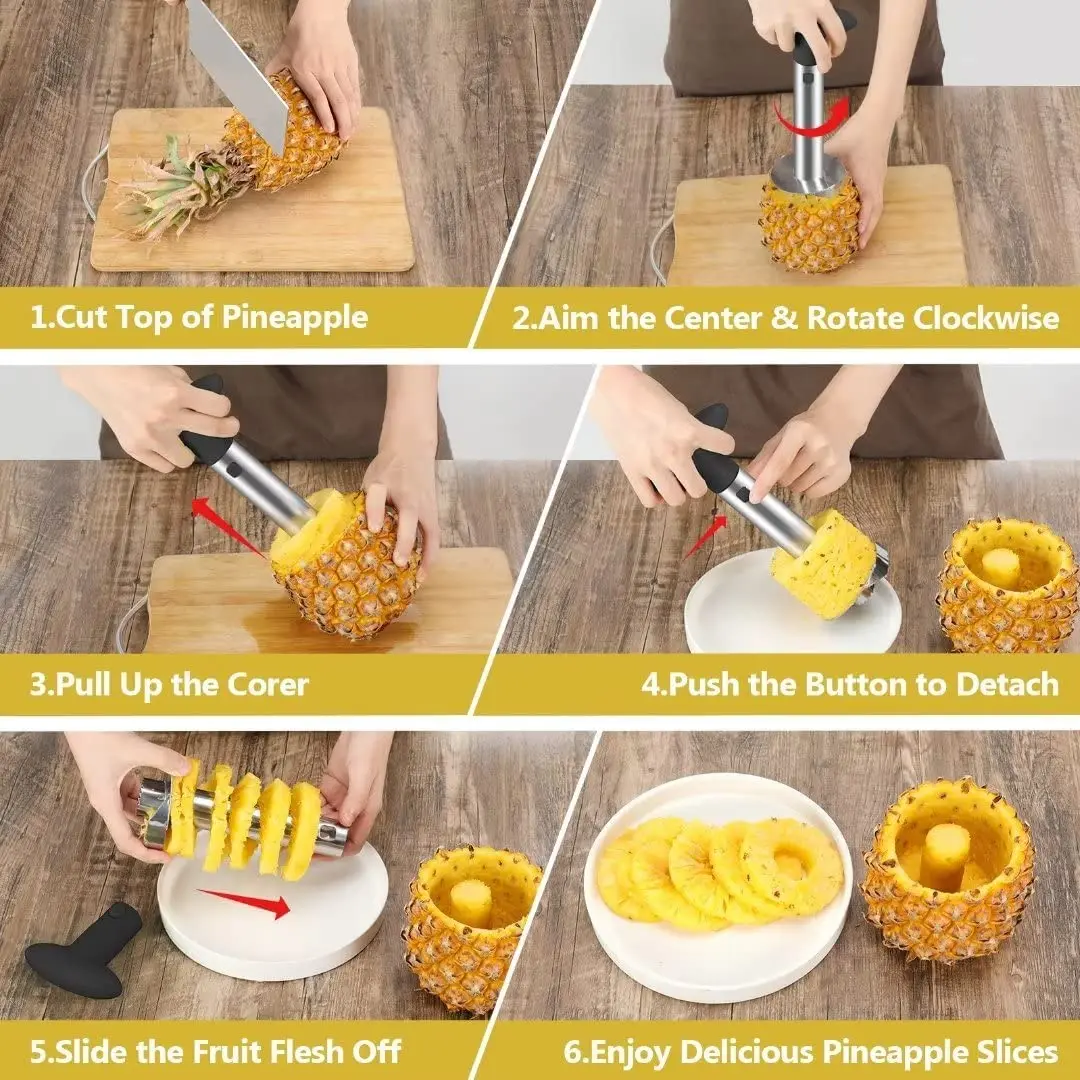 1.Cut Top of Pineapple

2.Aim the Center & Rotate Clockwise

3.Pull Up the Corer

4.Push the Button to Detach

5.Slide the Fruit Flesh Off

6.Enjoy Delicious Pineapple Slices