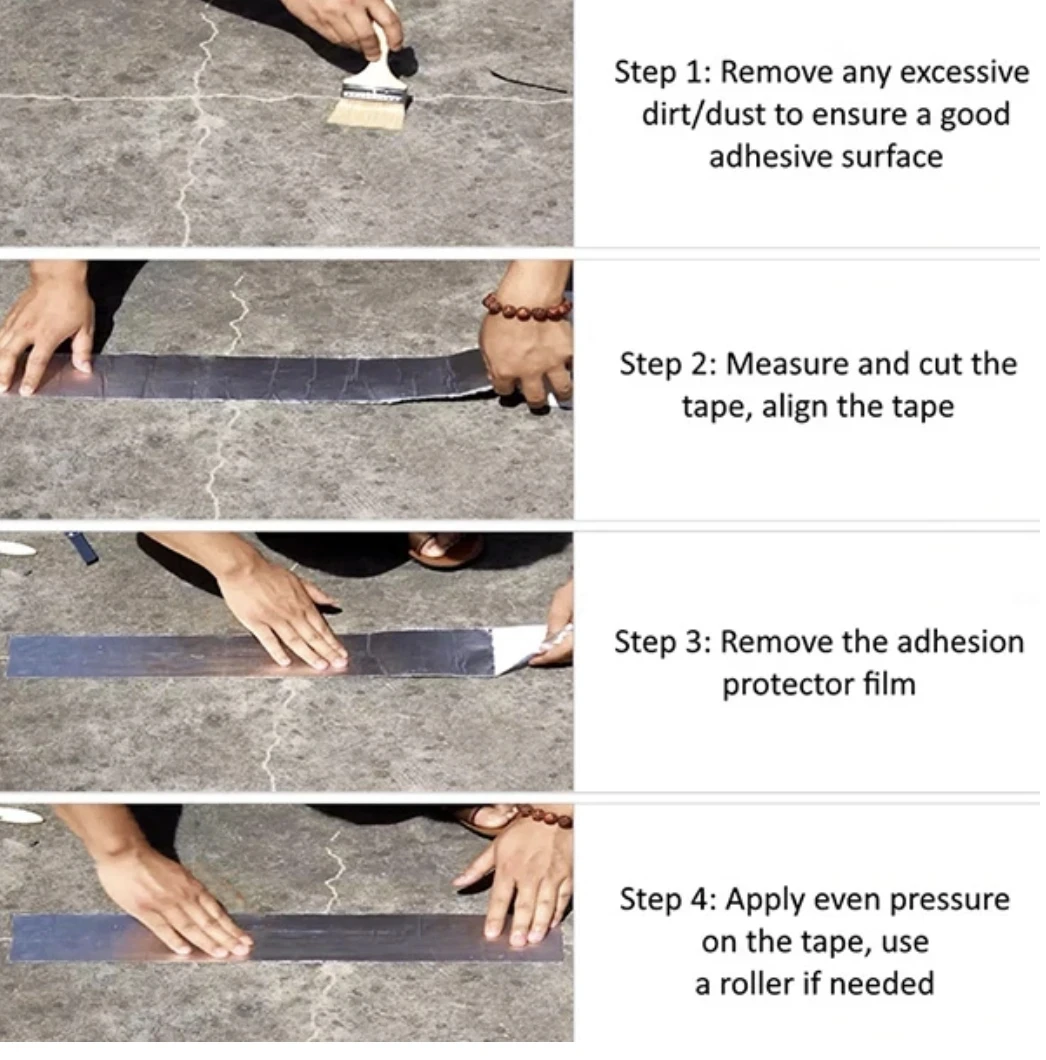 Step 1: Remove any excessive dirt/dust to ensure a good adhesive surface

Step 2: Measure and cut the tape, align the tape

Step 3: Remove the adhesion protector film

Step 4: Apply even pressure on the tape, use a roller if needed