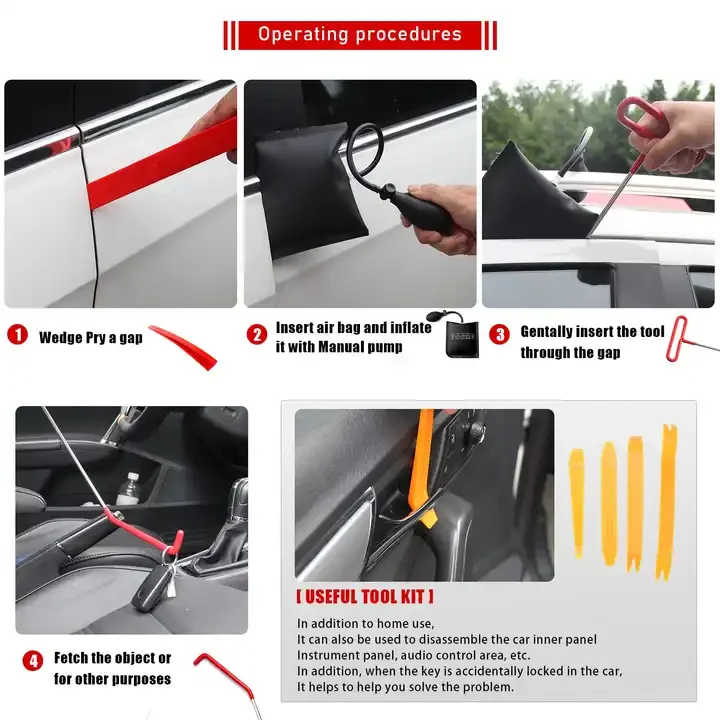 Operating procedures

1 Wedge Pry a gap

2 Insert air bag and inflate it with Manual pump

3 Gentally insert the tool through the gap

4 Fetch the object or for other purposes

[ USEFUL TOOL KIT ]

In addition to home use,
It can also be used to disassemble the car inner panel
Instrument panel, audio control area, etc.
In addition, when the key is accidentally locked in the car,
It helps to help you solve the problem.