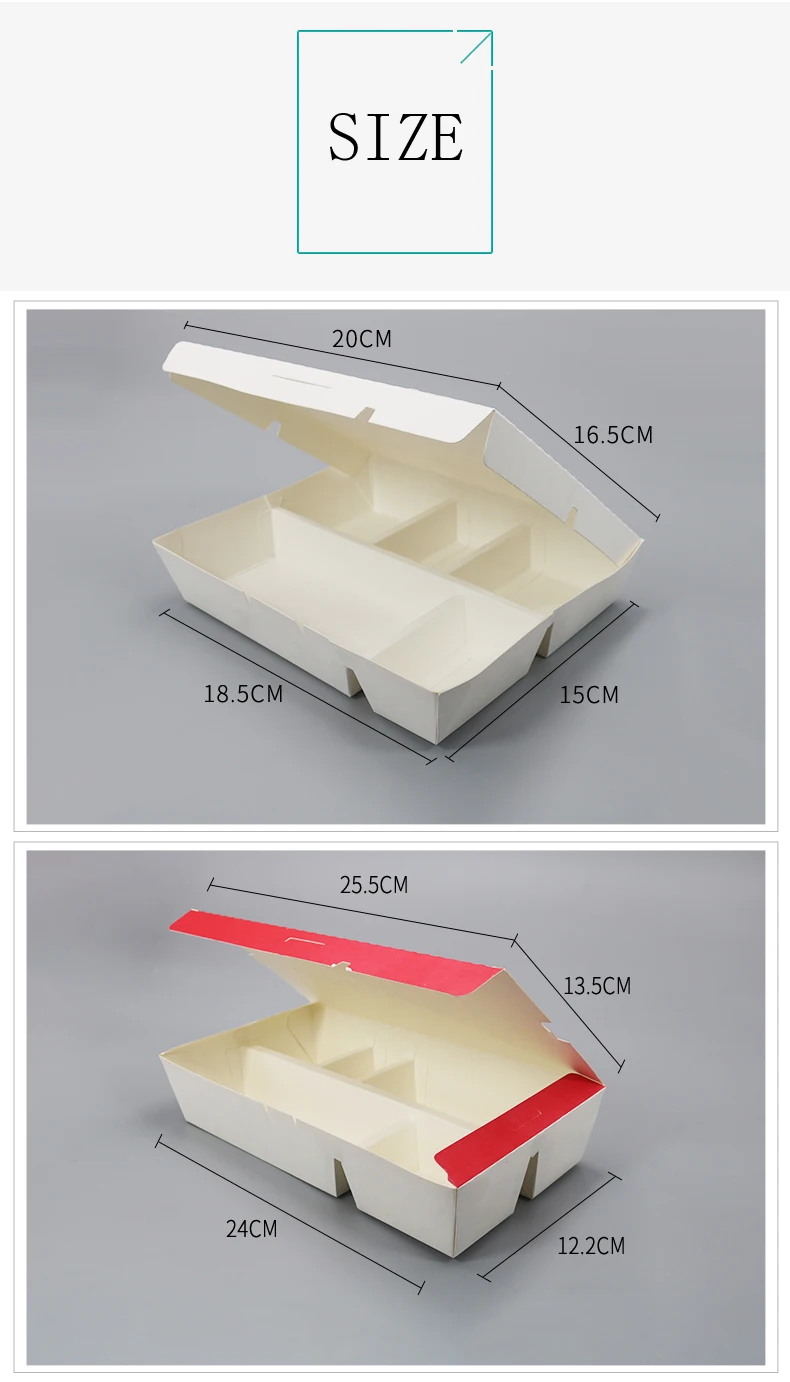 SIZE

20CM

16.5CM

18.5CM

15CM

25.5CM

13.5CM

24CM

12.2CM