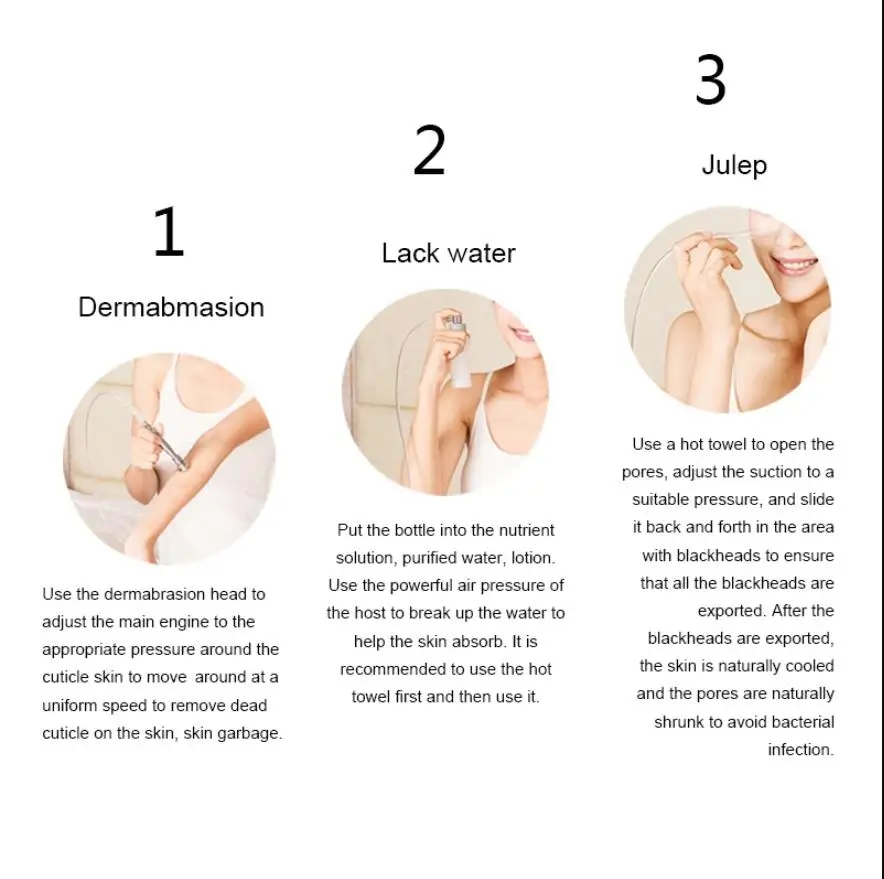 1

Dermabmasion

Use the dermabrasion head to adjust the main engine to the appropriate pressure around the cuticle skin to move around at a uniform speed to remove dead cuticle on the skin, skin garbage.

2

Lack water

Put the bottle into the nutrient solution, purified water, lotion. Use the powerful air pressure of the host to break up the water to help the skin absorb. It is recommended to use the hot towel first and then use it.

3

Julep

Use a hot towel to open the pores, adjust the suction to a suitable pressure, and slide it back and forth in the area with blackheads to ensure that all the blackheads are exported. After the blackheads are exported, the skin is naturally cooled and the pores are naturally shrunk to avoid bacterial infection.