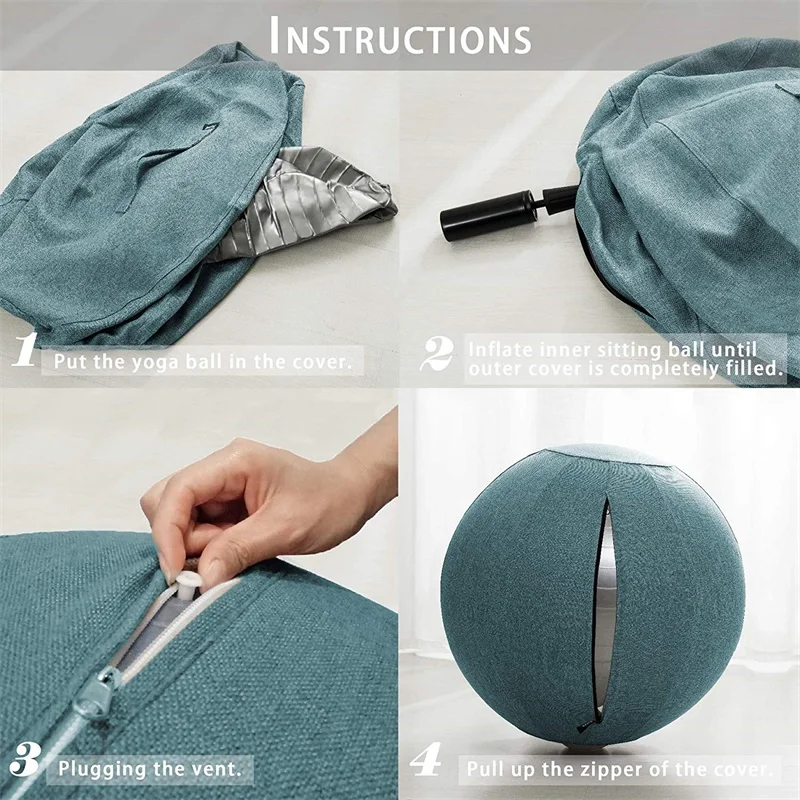 INSTRUCTIONS

1 Put the yoga ball in the cover.

2 Inflate inner sitting ball until outer cover is completely filled.

3 Plugging the vent.

4 Pull up the zipper of the cover.