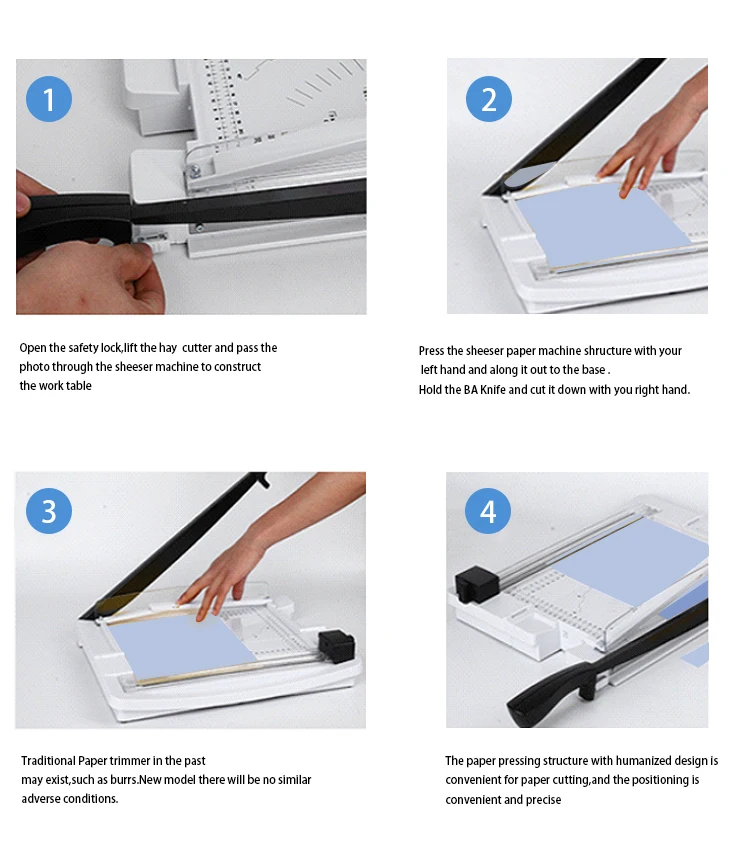 1

Open the safety lock,lift the hay cutter and pass the photo through the sheeser machine to construct the work table

2

Press the sheeser paper machine shructure with your left hand and along it out to the base .
Hold the BA Knife and cut it down with you right hand.

3

Traditional Paper trimmer in the past may exist,such as burrs.New model there will be no similar adverse conditions.

4

The paper pressing structure with humanized design is convenient for paper cutting,and the positioning is convenient and precise