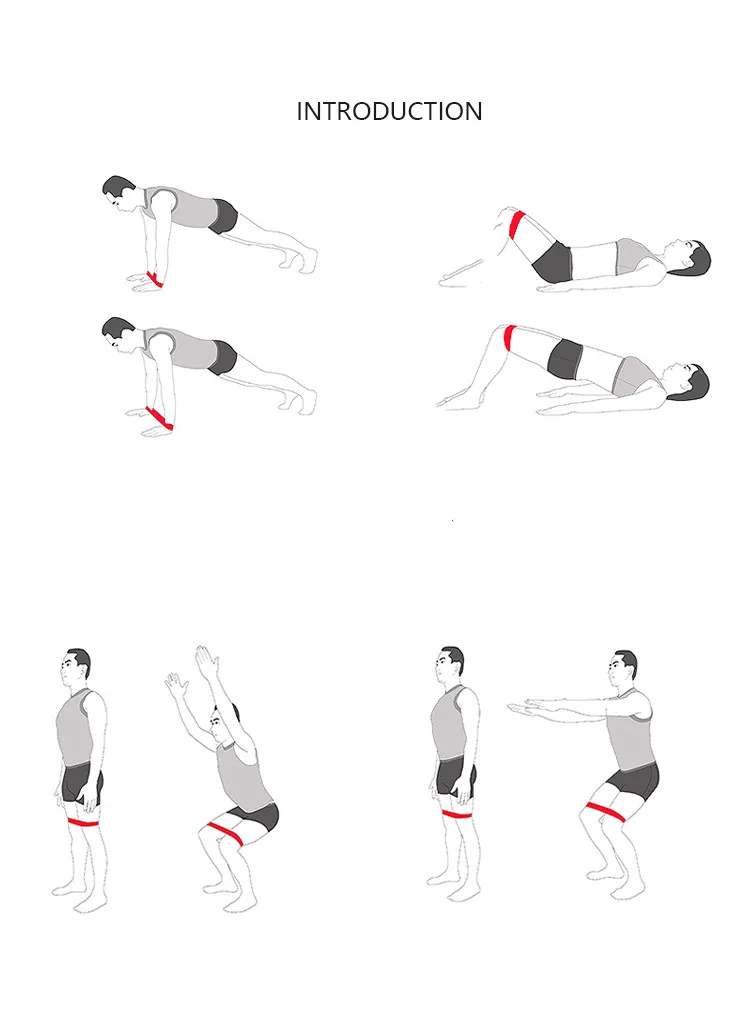 INTRODUCTION