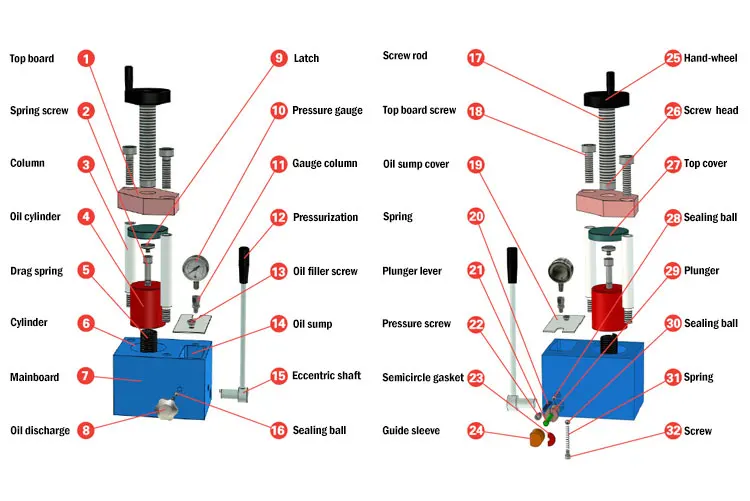 Top board 1
Spring screw 2
Column 3
Oil cylinder 4
Drag spring 5
Cylinder 6
Mainboard 7
Oil discharge 8

9 Latch
10 Pressure gauge
11 Gauge column
12 Pressurization
13 Oil filler screw
14 Oil sump
15 Eccentric shaft
16 Sealing ball

Screw rod 17
Top board screw 18
Oil sump cover 19
Spring 20
Plunger lever 21
Pressure screw 22
Semicircle gasket 23
Guide sleeve 24

25 Hand-wheel
26 Screw head
27 Top cover
28 Sealing ball
29 Plunger
30 Sealing ball
31 Spring
32 Screw