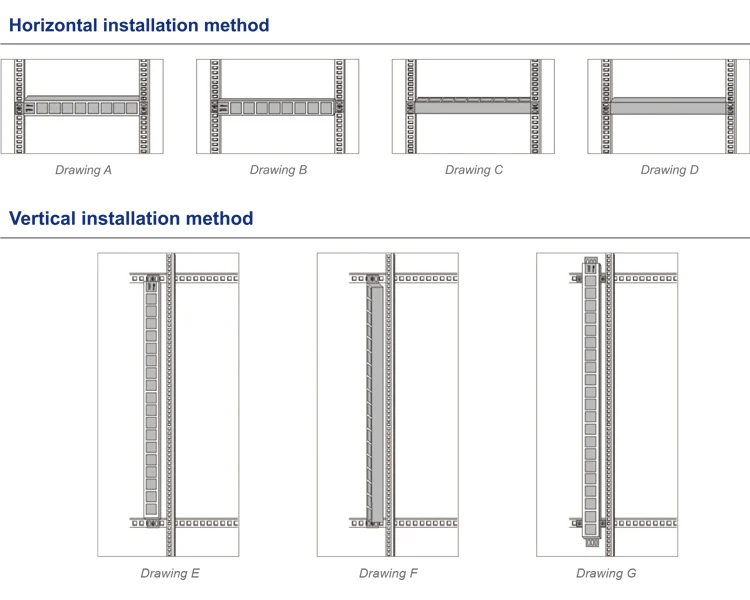 Horizontal installation method

Drawing A

Drawing B

Drawing C

Drawing D

Vertical installation method

Drawing E

Drawing F

Drawing G