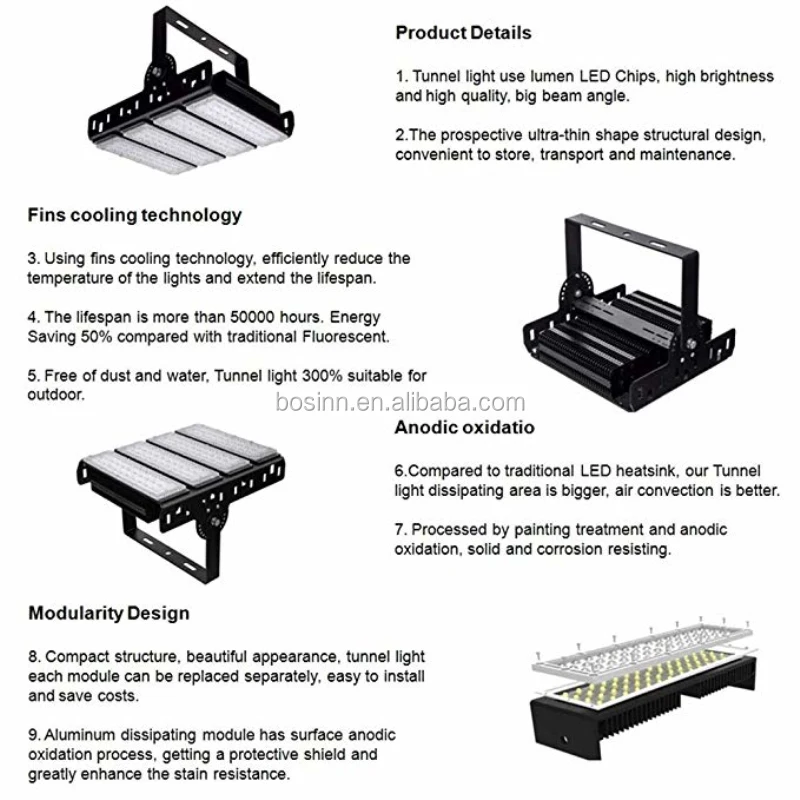 Product Details

1. Tunnel light use lumen LED Chips, high brightness and high quality, big beam angle.

2.The prospective ultra-thin shape structural design, convenient to store, transport and maintenance.

Fins cooling technology

3. Using fins cooling technology, efficiently reduce the temperature of the lights and extend the lifespan.

4. The lifespan is more than 50000 hours. Energy Saving 50% compared with traditional Fluorescent.

5. Free of dust and water, Tunnel light 300% suitable for outdoor.

bosinn.en.alibaba.com

Anodic oxidatio

6.Compared to traditional LED heatsink, our Tunnel light dissipating area is bigger, air convection is better.

7. Processed by painting treatment and anodic oxidation, solid and corrosion resisting.

Modularity Design

8. Compact structure, beautiful appearance, tunnel light each module can be replaced separately, easy to install and save costs.

9. Aluminum dissipating module has surface anodic oxidation process, getting a protective shield and greatly enhance the stain resistance.