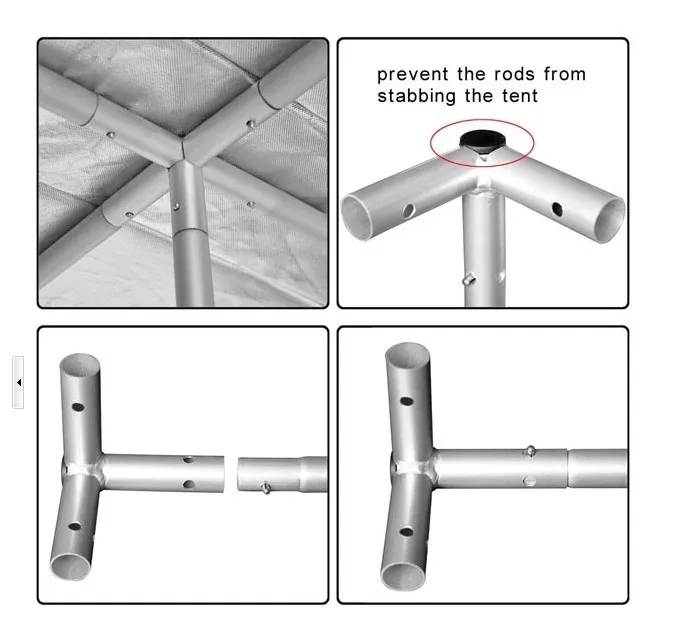 prevent the rods from stabbing the tent