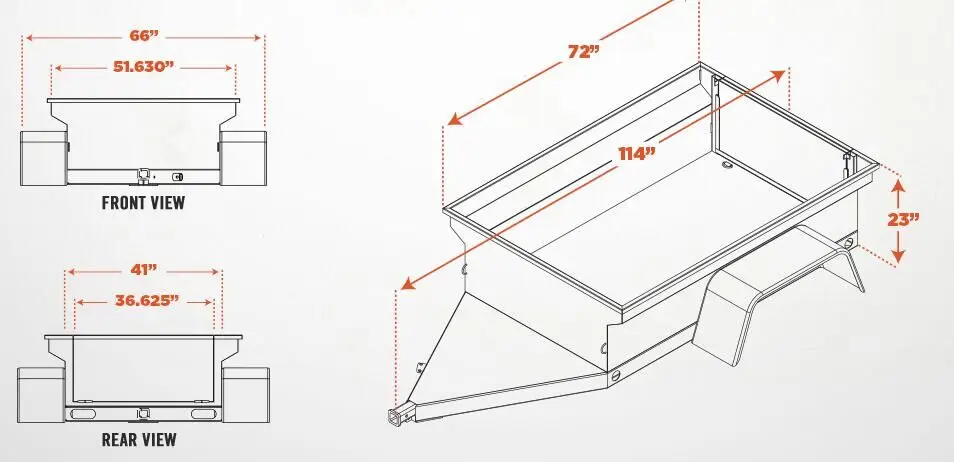 66”

51.630”

FRONT VIEW

41”

36.625”

REAR VIEW

72”

114”

23”