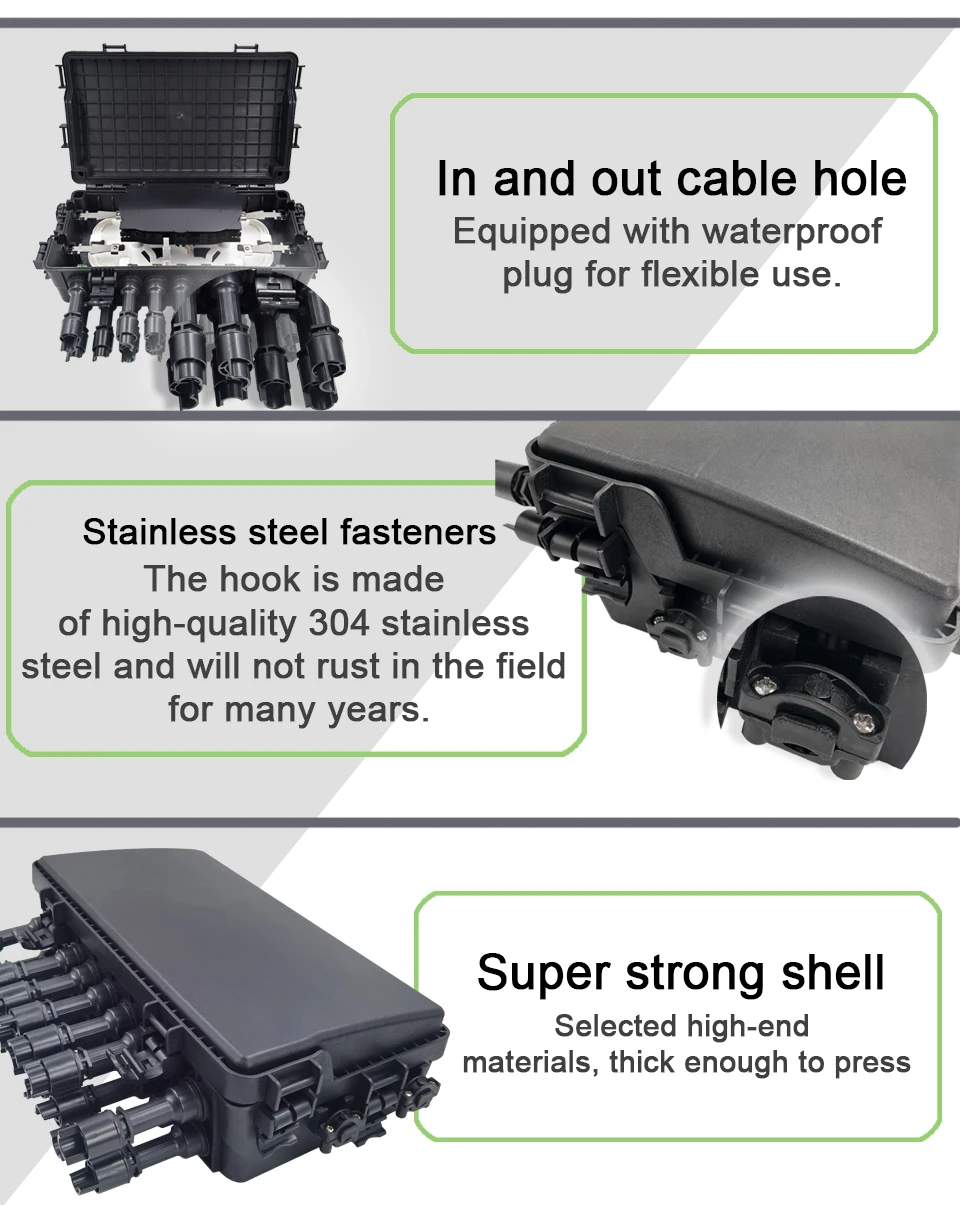 In and out cable hole
Equipped with waterproof plug for flexible use.

Stainless steel fasteners
The hook is made of high-quality 304 stainless steel and will not rust in the field for many years.

Super strong shell
Selected high-end materials, thick enough to press